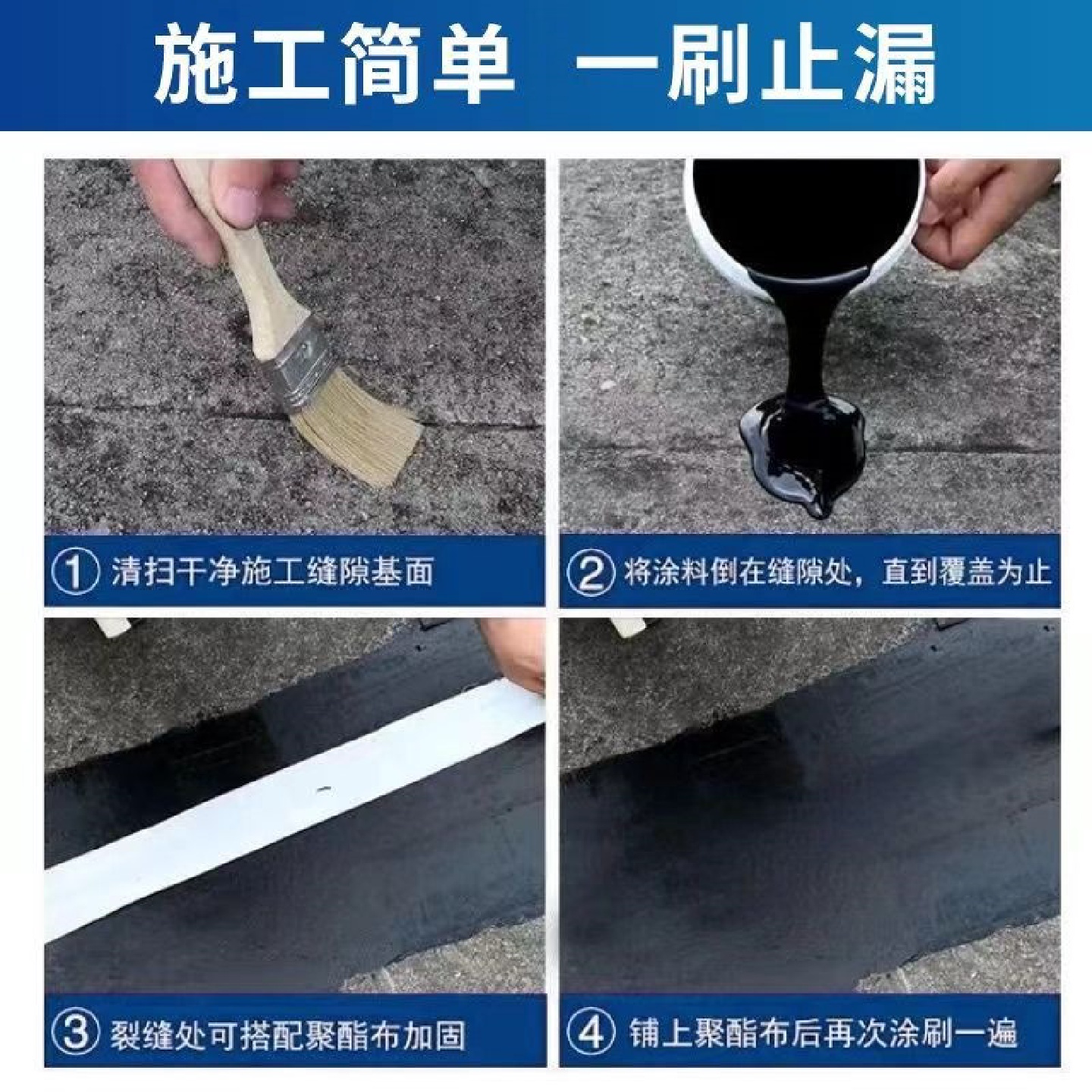 施工简单 一刷止漏

① 清扫干净施工缝隙基面

② 将涂料倒在缝隙处，直到覆盖为止

③ 裂缝处可搭配聚酯布加固

④ 铺上聚酯布后再次涂刷一遍