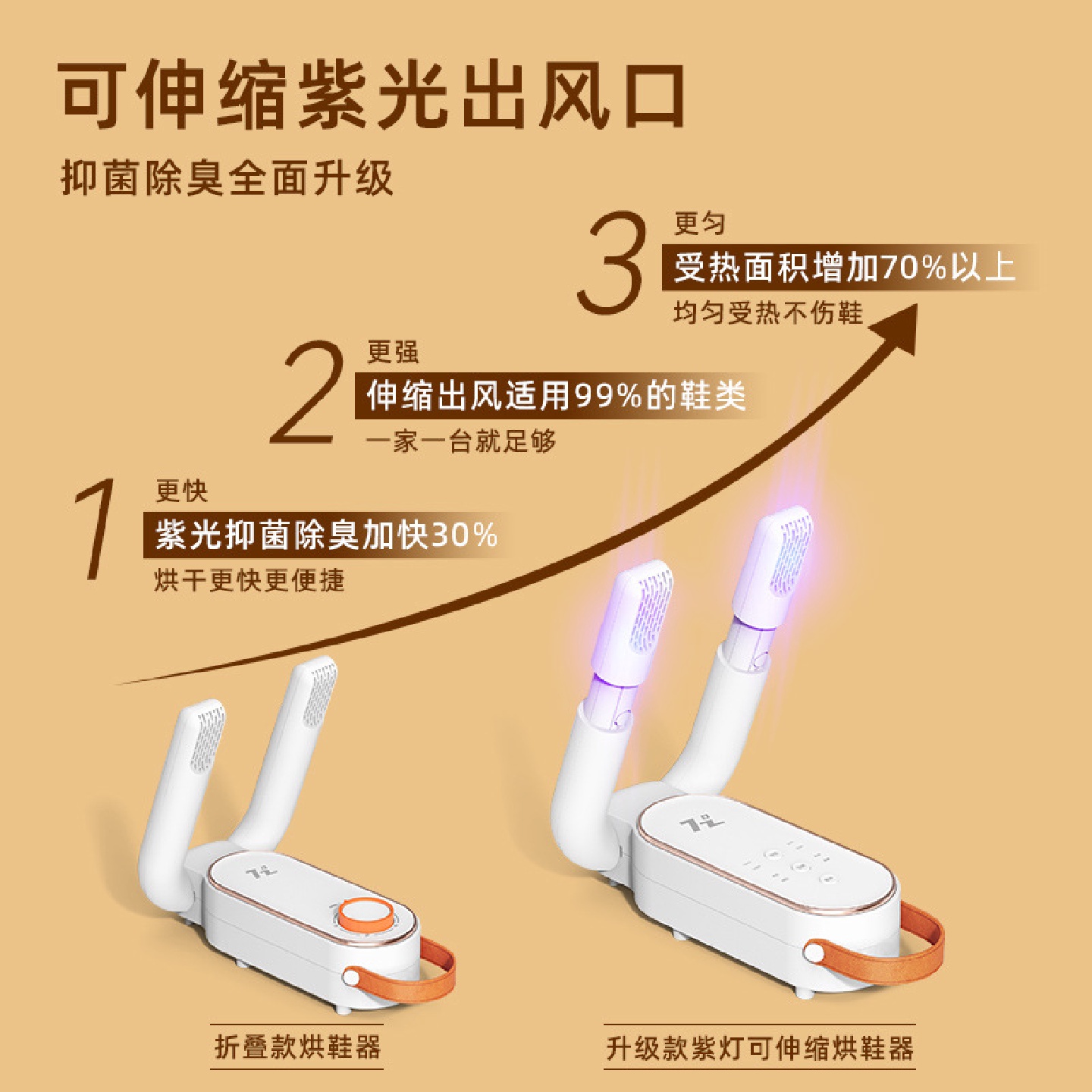 可伸缩紫光出风口

抑菌除臭全面升级

3 更匀
受热面积增加70%以上
均匀受热不伤鞋

2 更强
伸缩出风适用99%的鞋类
一家一台就足够

1 更快
紫光抑菌除臭加快30%
烘干更快更便捷

折叠款烘鞋器

升级款紫灯可伸缩烘鞋器