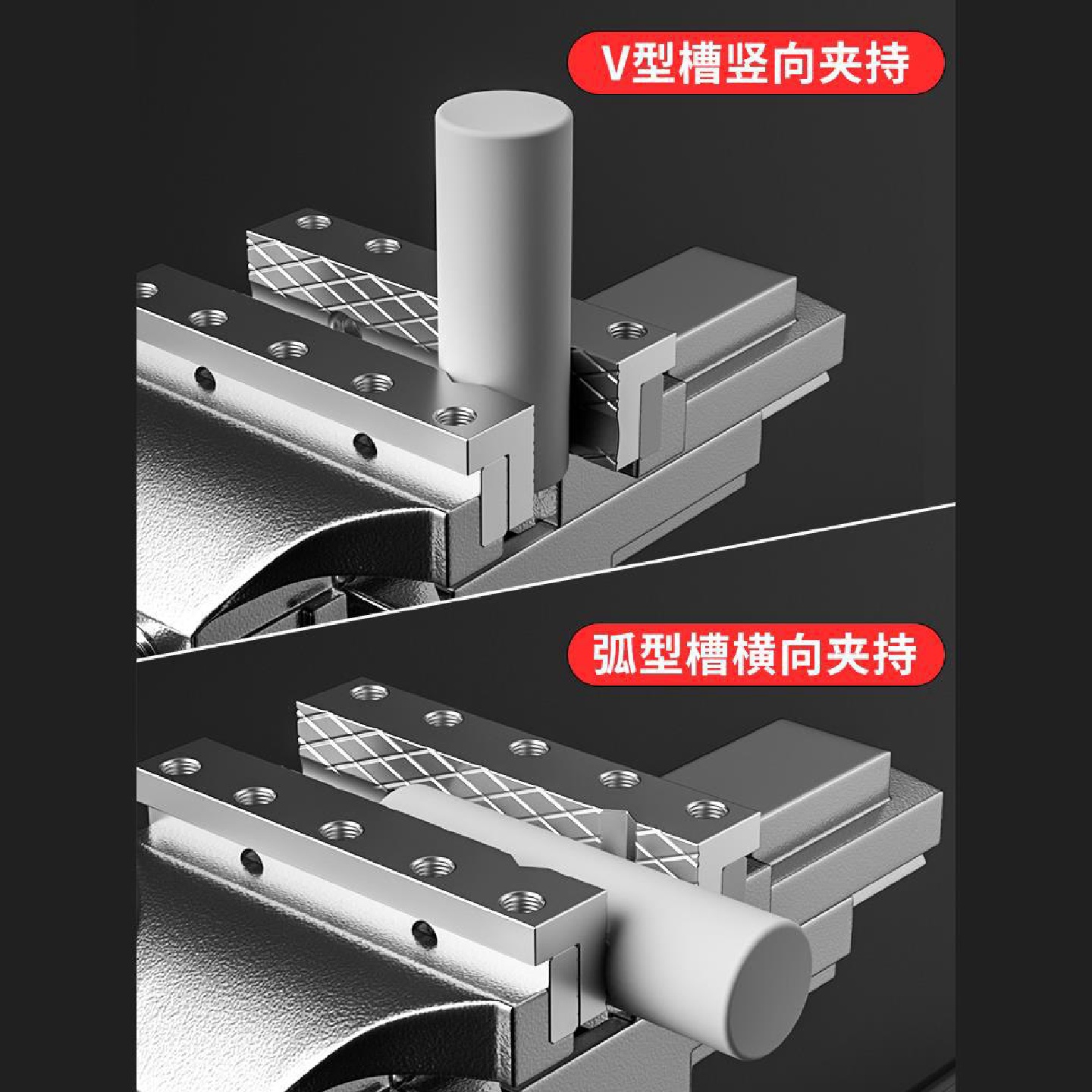 V型槽竖向夹持

弧型槽横向夹持