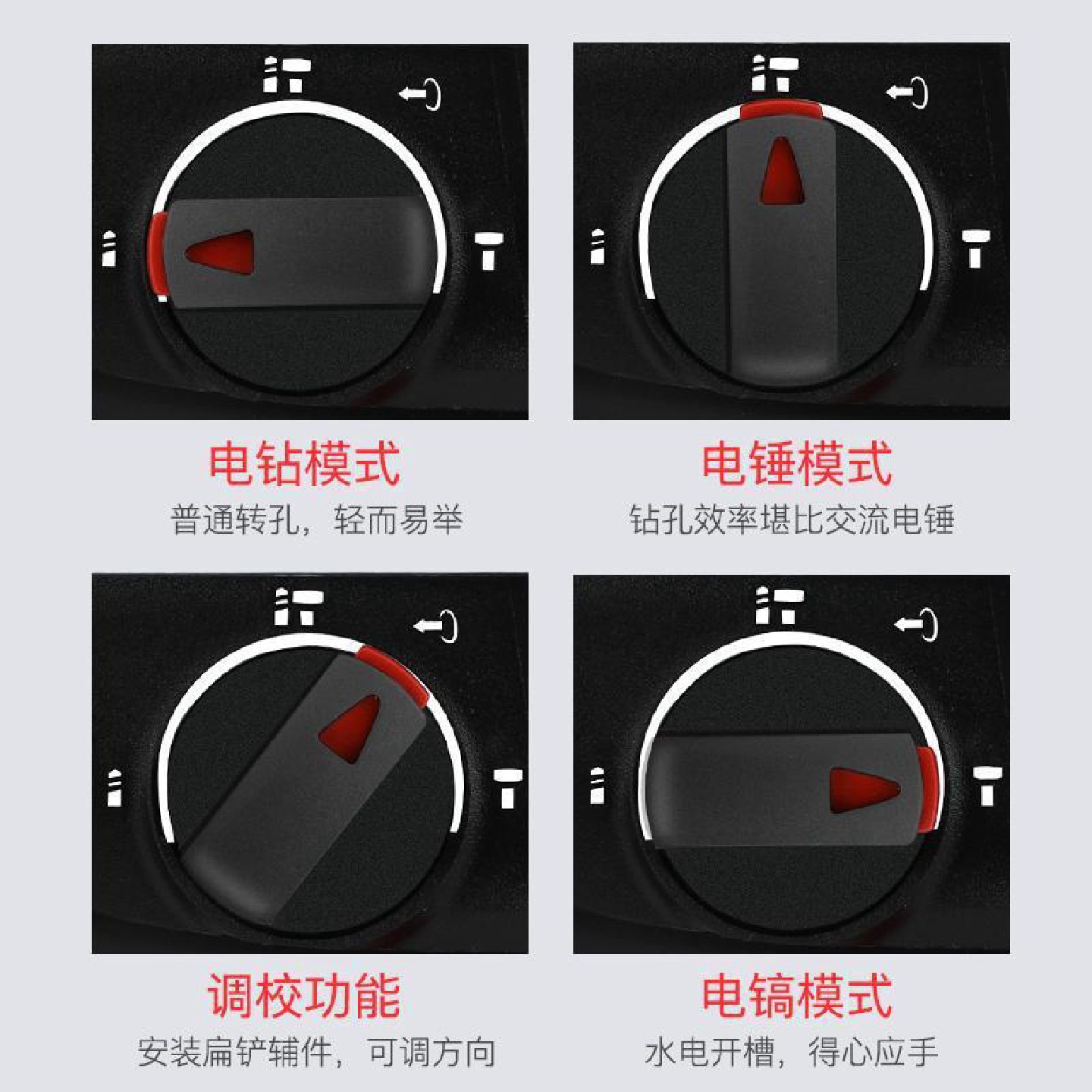 电钻模式
普通转孔，轻而易举

电锤模式
钻孔效率堪比交流电锤

调校功能
安装扁铲辅件，可调方向

电镐模式
水电开槽，得心应手