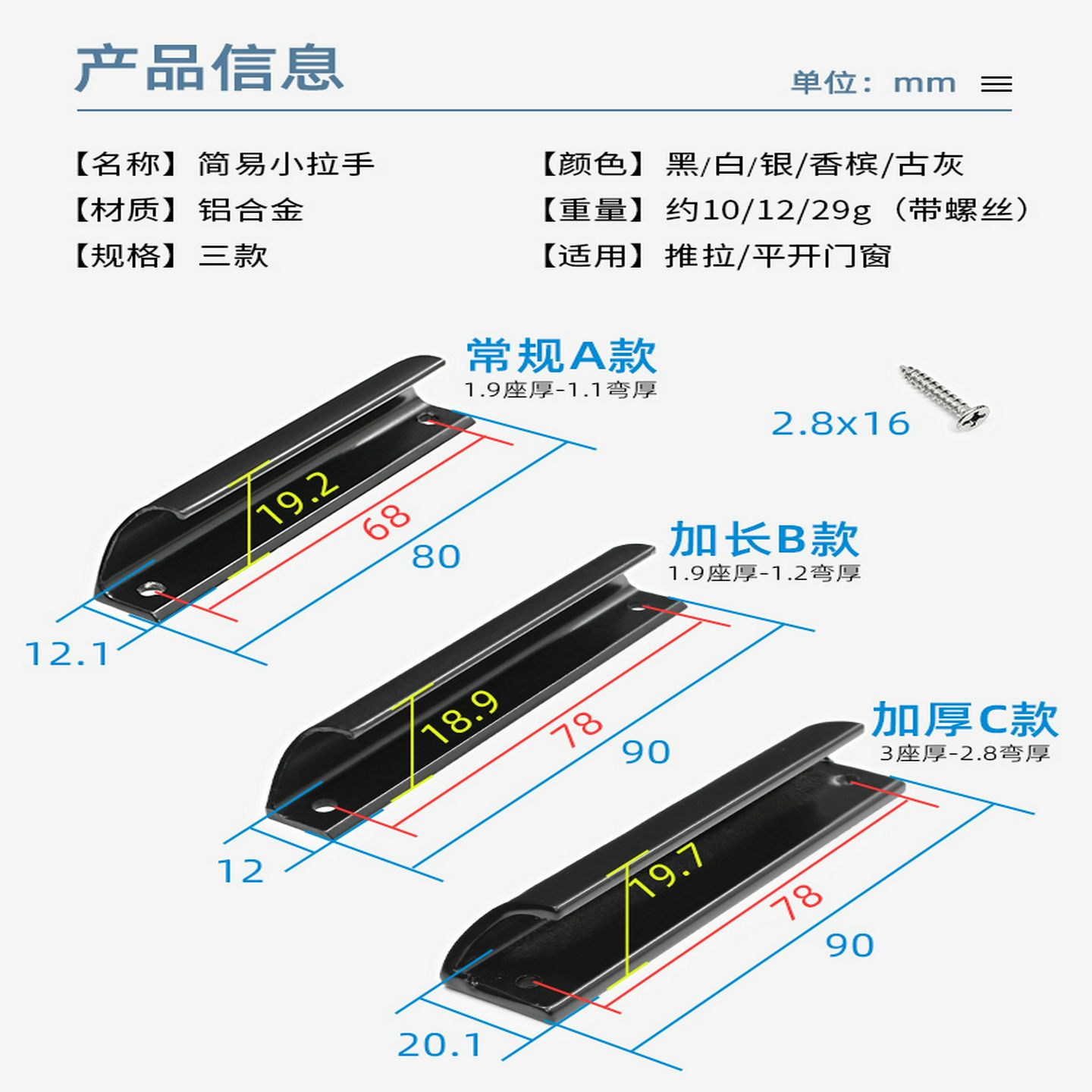 产品信息

单位：mm

【名称】简易小拉手
【材质】铝合金
【规格】三款

【颜色】黑/白/银/香槟/古灰
【重量】约10/12/29g（带螺丝）
【适用】推拉/平开门窗

常规A款
1.9座厚-1.1弯厚

2.8x16

19.2
68
80
12.1

加长B款
1.9座厚-1.2弯厚

18.9
78
90
12

加厚C款
3座厚-2.8弯厚

19.7
78
90
20.1