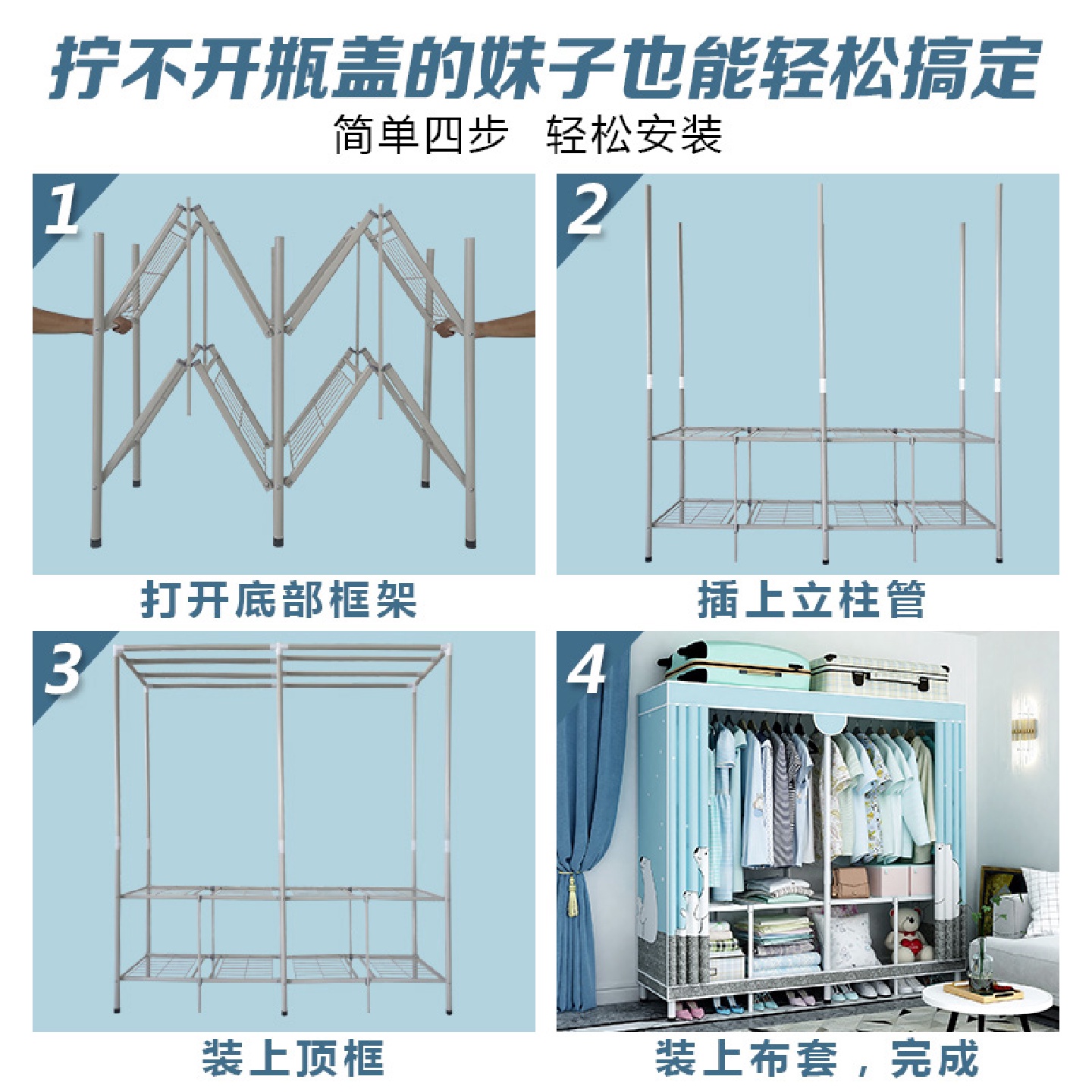 拧不开瓶盖的妹子也能轻松搞定
简单四步 轻松安装

1
打开底部框架

2
插上立柱管

3
装上顶框

4
装上布套，完成