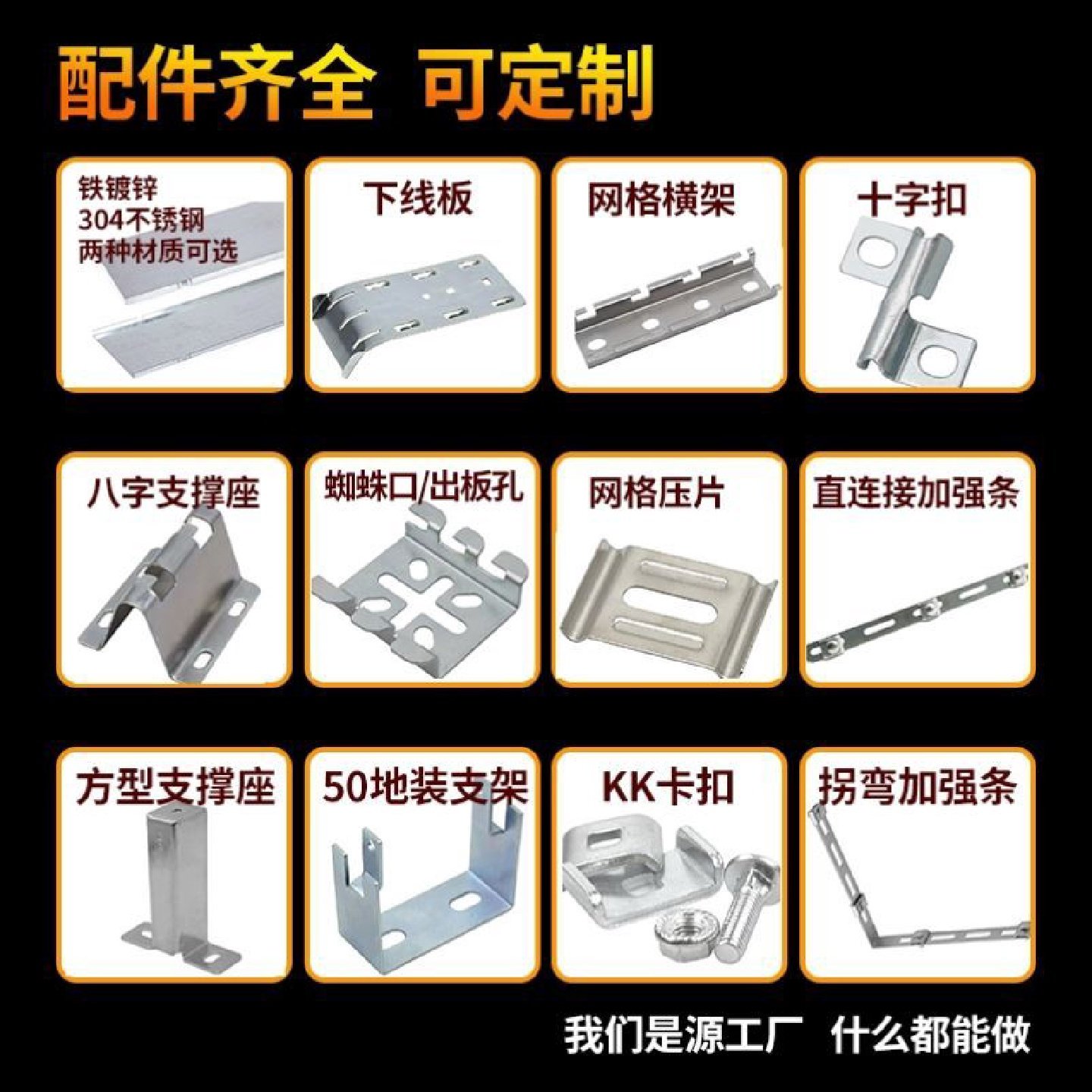 配件齐全 可定制

铁镀锌
304不锈钢
两种材质可选

下线板

网格横架

十字扣

八字支撑座

蜘蛛口/出板孔

网格压片

直连接加强条

方型支撑座

50地装支架

KK卡扣

拐弯加强条

我们是源工厂 什么都能做