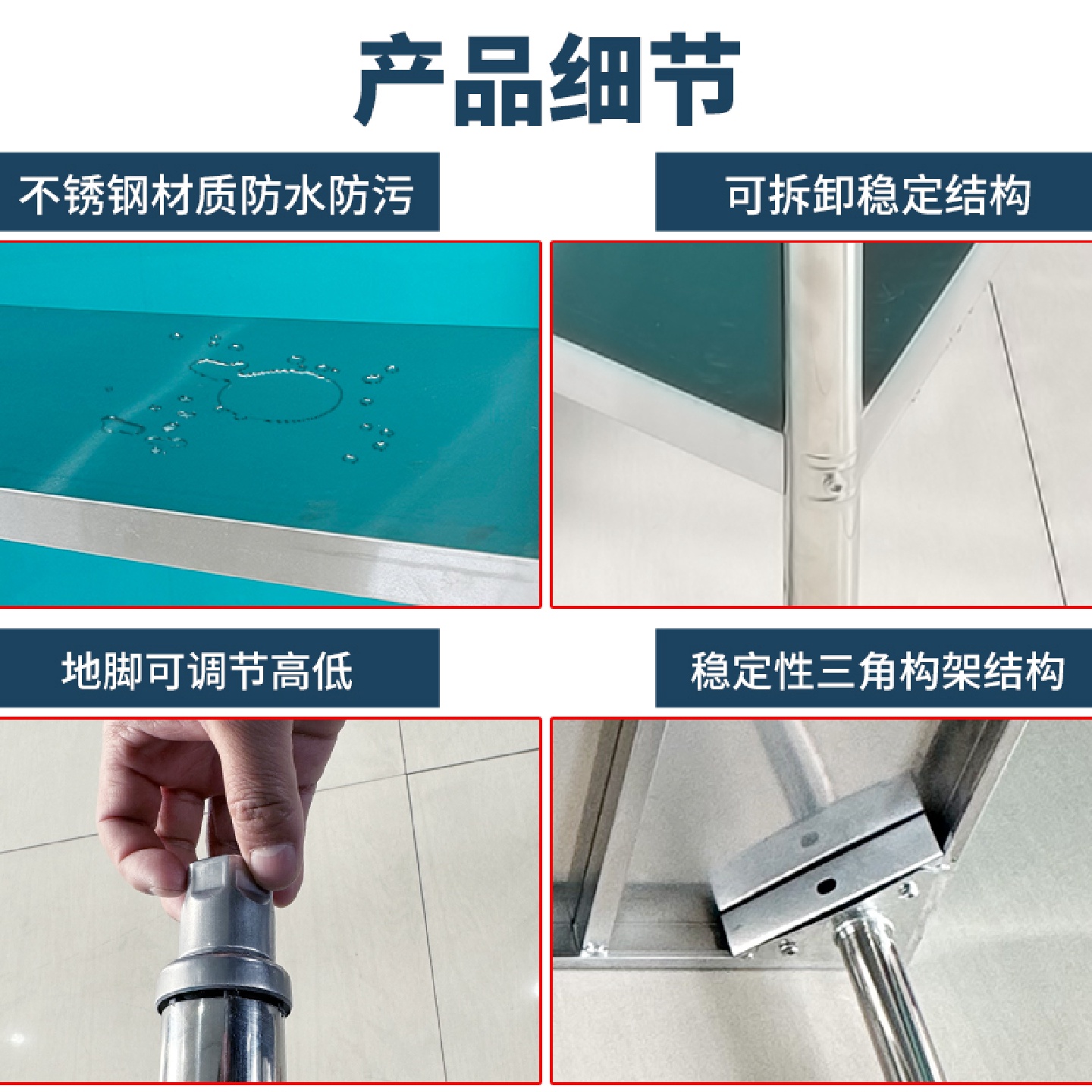 产品细节

不锈钢材质防水防污

可拆卸稳定结构

地脚可调节高低

稳定性三角构架结构