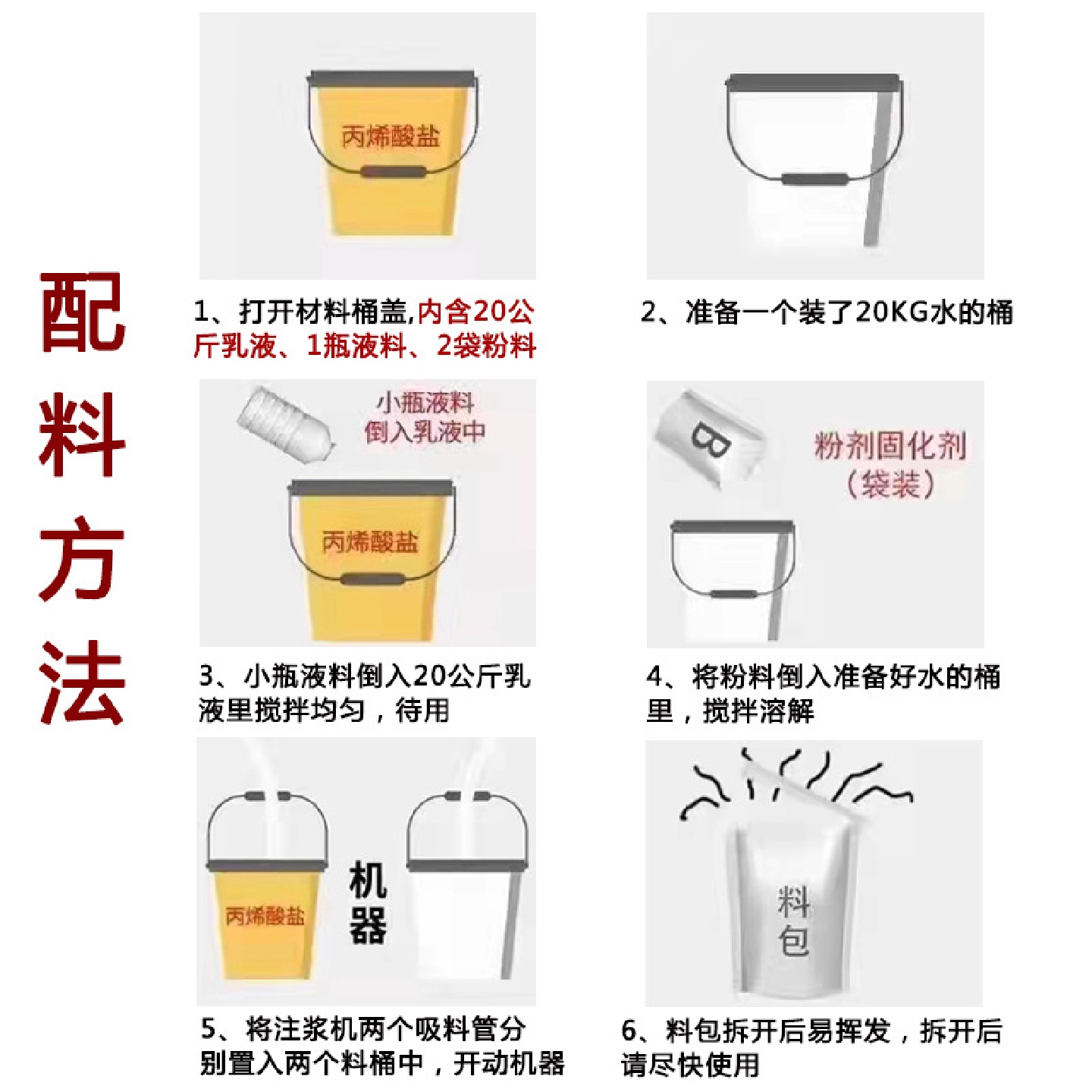 配料方法

丙烯酸盐

1、打开材料桶盖,内含20公斤乳液、1瓶液料、2袋粉料

2、准备一个装了20KG水的桶

小瓶液料倒入乳液中

丙烯酸盐

3、小瓶液料倒入20公斤乳液里搅拌均匀，待用

B

粉剂固化剂（袋装）

4、将粉料倒入准备好水的桶里，搅拌溶解

丙烯酸盐

机器

5、将注浆机两个吸料管分别置入两个料桶中，开动机器

料包

6、料包拆开后易挥发，拆开后请尽快使用