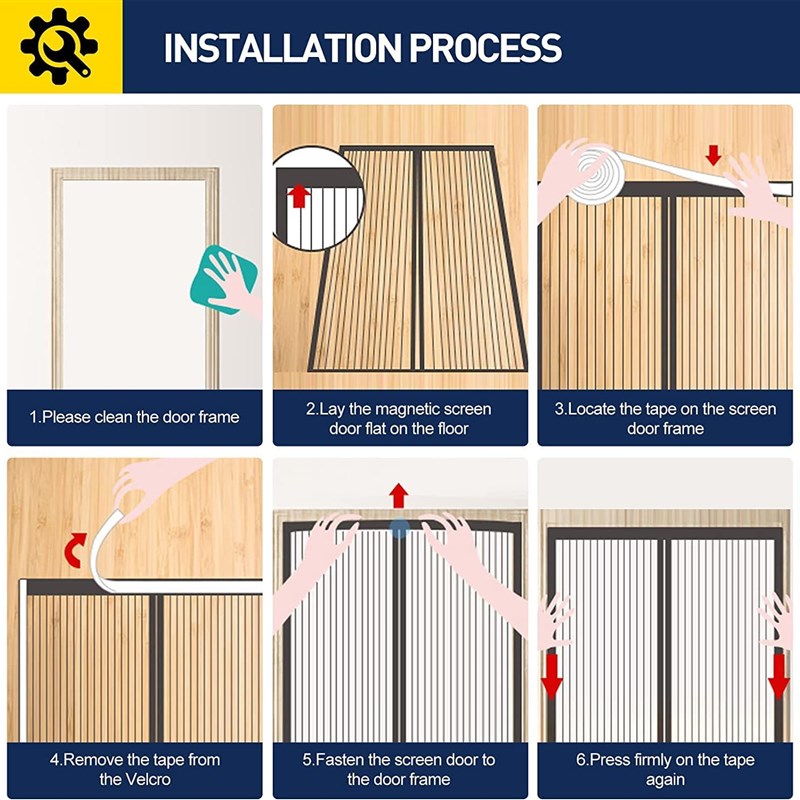 INSTALLATION PROCESS

1.Please clean the door frame

2.Lay the magnetic screen door flat on the floor

3.Locate the tape on the screen door frame

4.Remove the tape from the Velcro

5.Fasten the screen door to the door frame

6.Press firmly on the tape again