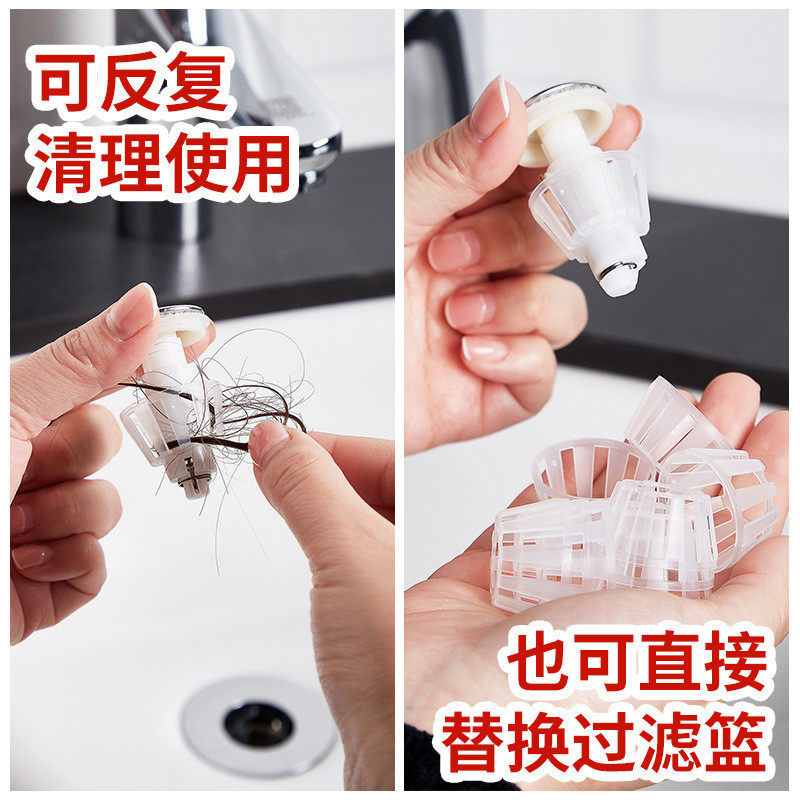 可反复
清理使用

也可直接
替换过滤篮