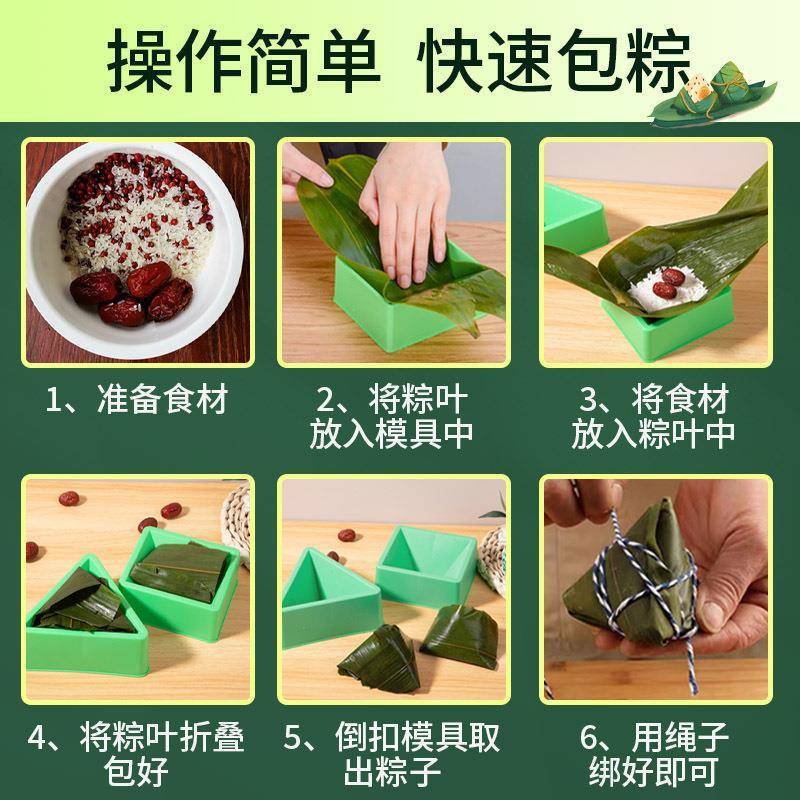 操作简单 快速包粽

1、准备食材

2、将粽叶放入模具中

3、将食材放入粽叶中

4、将粽叶折叠包好

5、倒扣模具取出粽子

6、用绳子绑好即可