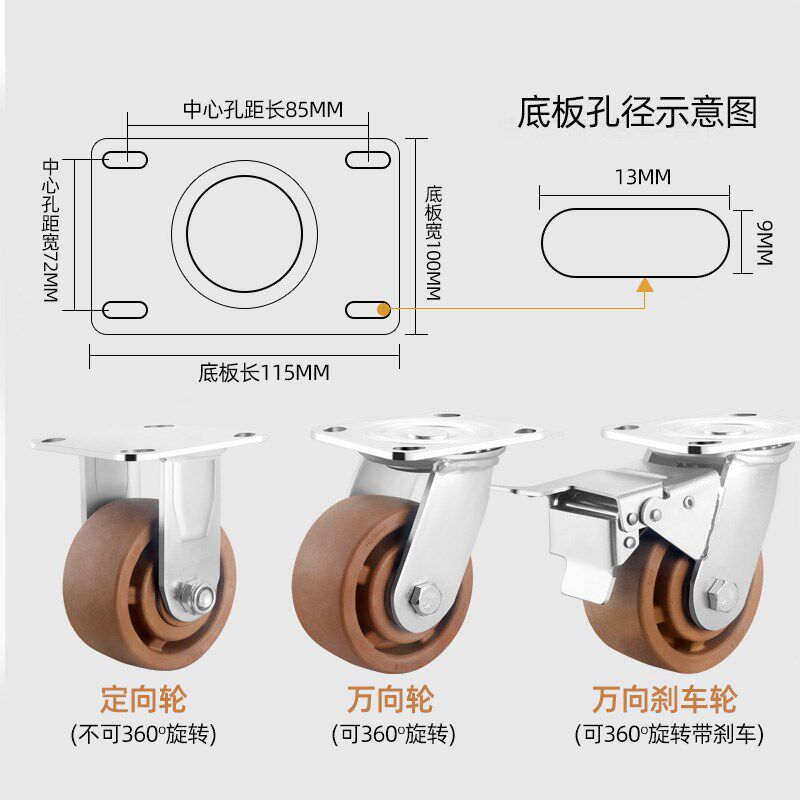 中心孔距长85MM

底板孔径示意图

中心孔距宽72MM

底板宽100MM

13MM

9MM

底板长115MM

定向轮
(不可360°旋转)

万向轮
(可360°旋转)

万向刹车轮
(可360°旋转带刹车)