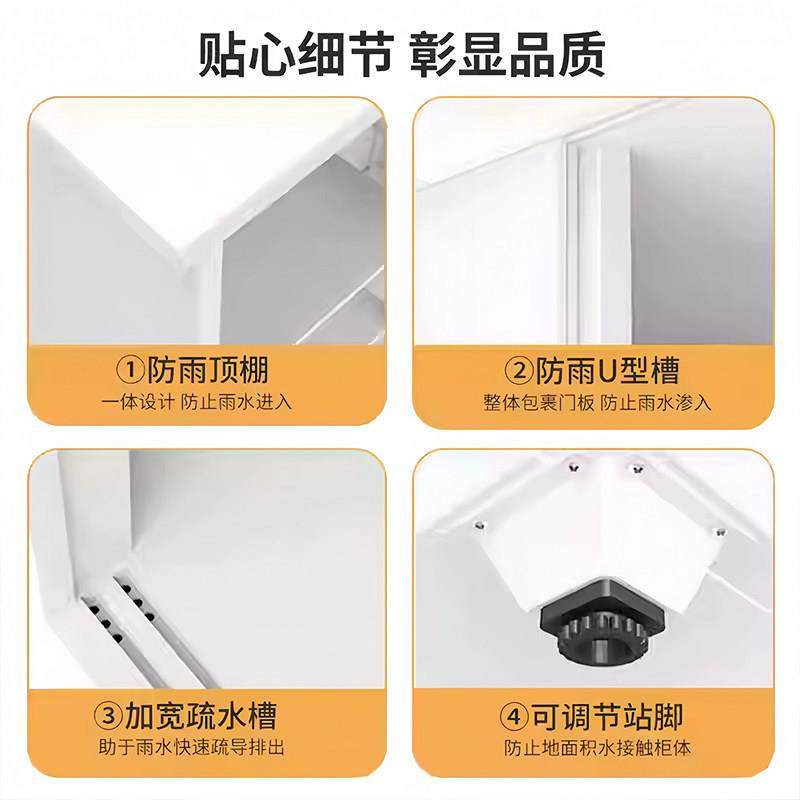 贴心细节 彰显品质

①防雨顶棚
一体设计 防止雨水进入

②防雨U型槽
整体包裹门板 防止雨水渗入

③加宽疏水槽
助于雨水快速疏导排出

④可调节站脚
防止地面积水接触柜体