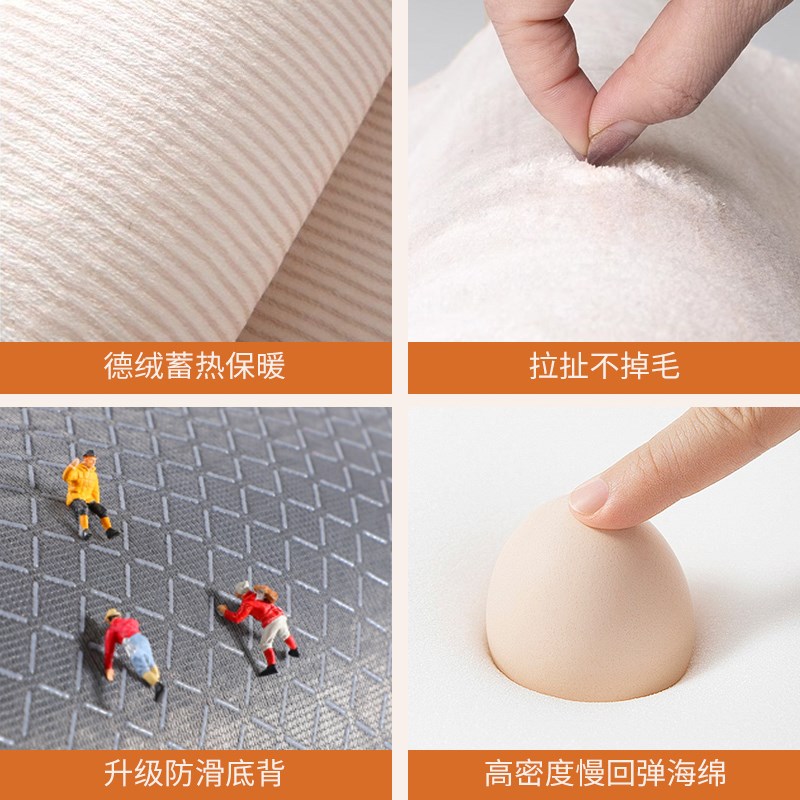 德绒蓄热保暖

拉扯不掉毛

升级防滑底背

高密度慢回弹海绵