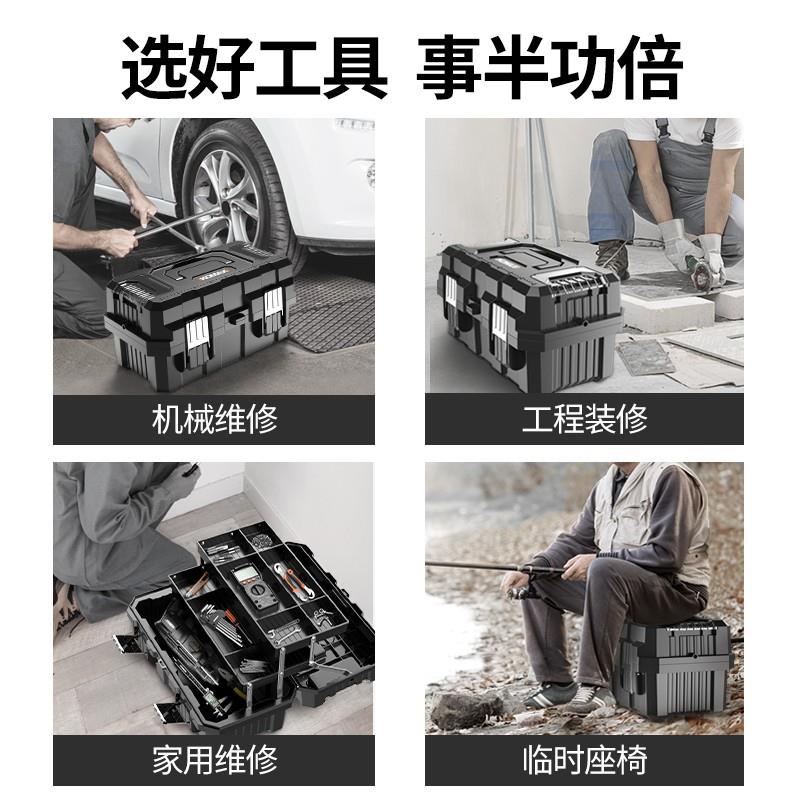 选好工具 事半功倍

机械维修

工程装修

家用维修

临时座椅