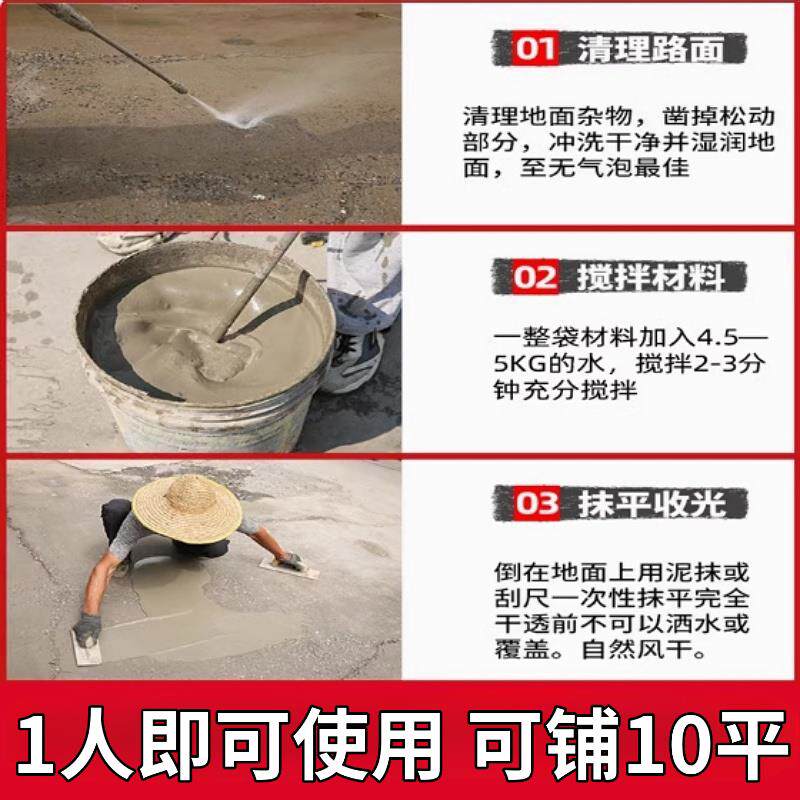 01 清理路面

清理地面杂物，凿掉松动部分，冲洗干净并湿润地面，至无气泡最佳

02 搅拌材料

一整袋材料加入4.5—5KG的水，搅拌2-3分钟充分搅拌

03 抹平收光

倒在地面上用泥抹或刮尺一次性抹平完全干透前不可以洒水或覆盖。自然风干。

1人即可使用 可铺10平