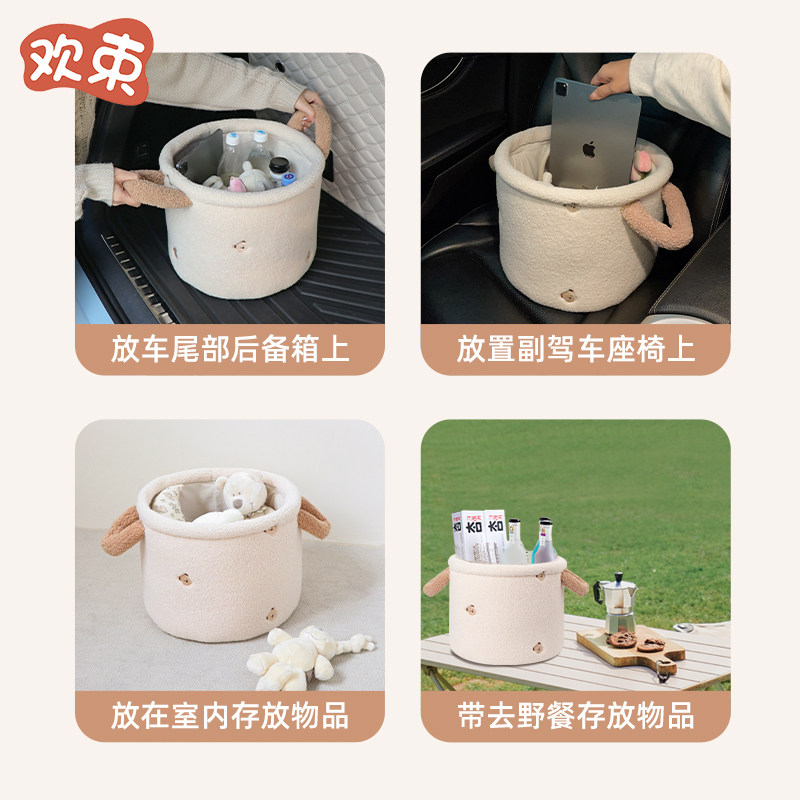 欢束

放车尾部后备箱上

放置副驾车座椅上

放在室内存放物品

带去野餐存放物品