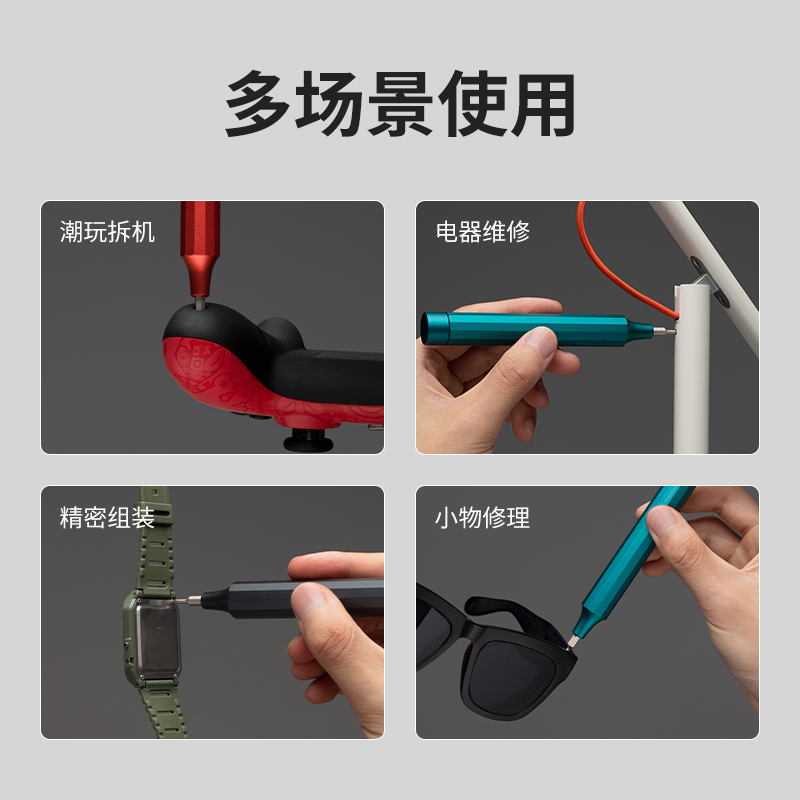 多场景使用

潮玩拆机

电器维修

精密组装

小物修理