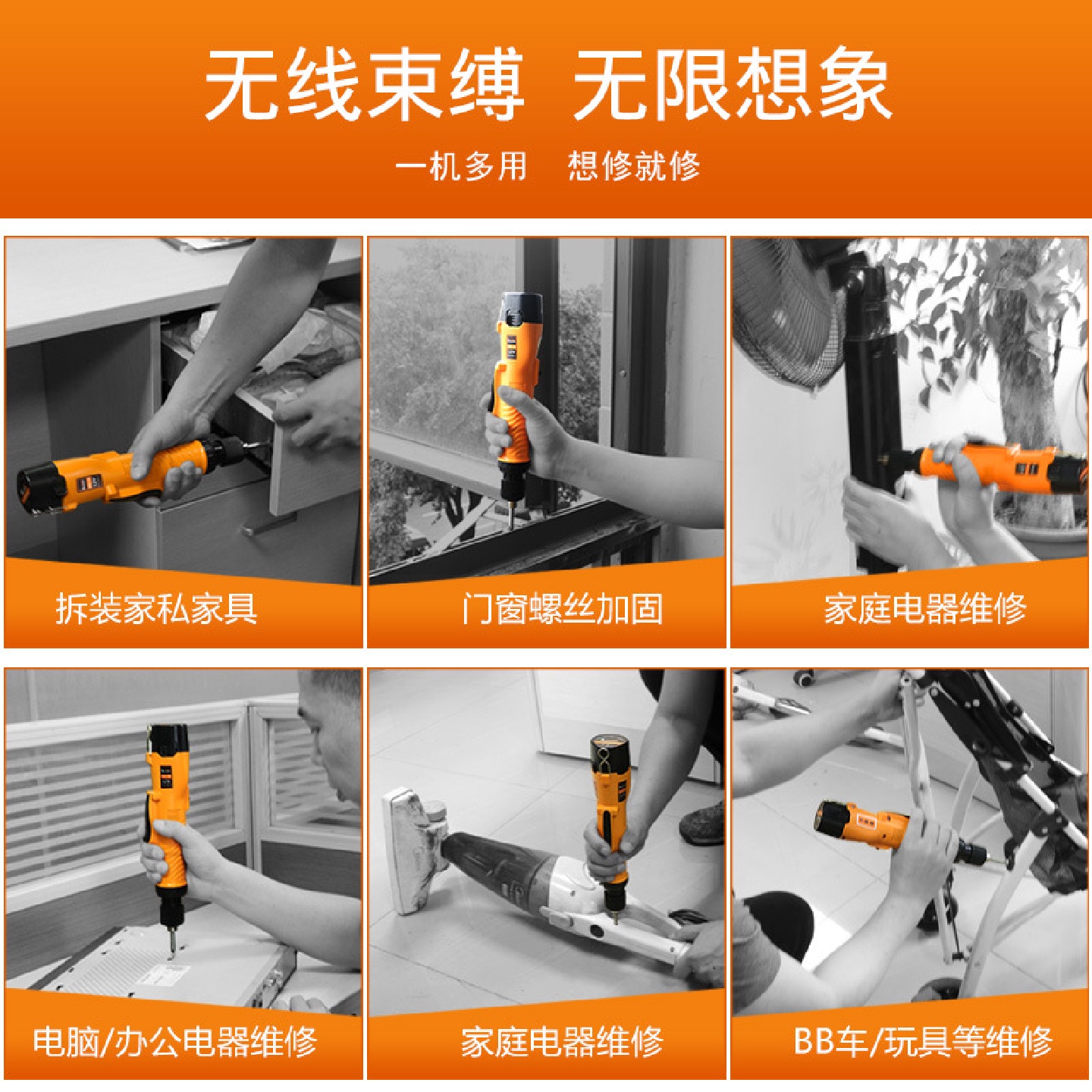 无线束缚 无限想象

一机多用 想修就修

拆装家私家具

门窗螺丝加固

家庭电器维修

电脑/办公电器维修

家庭电器维修

BB车/玩具等维修