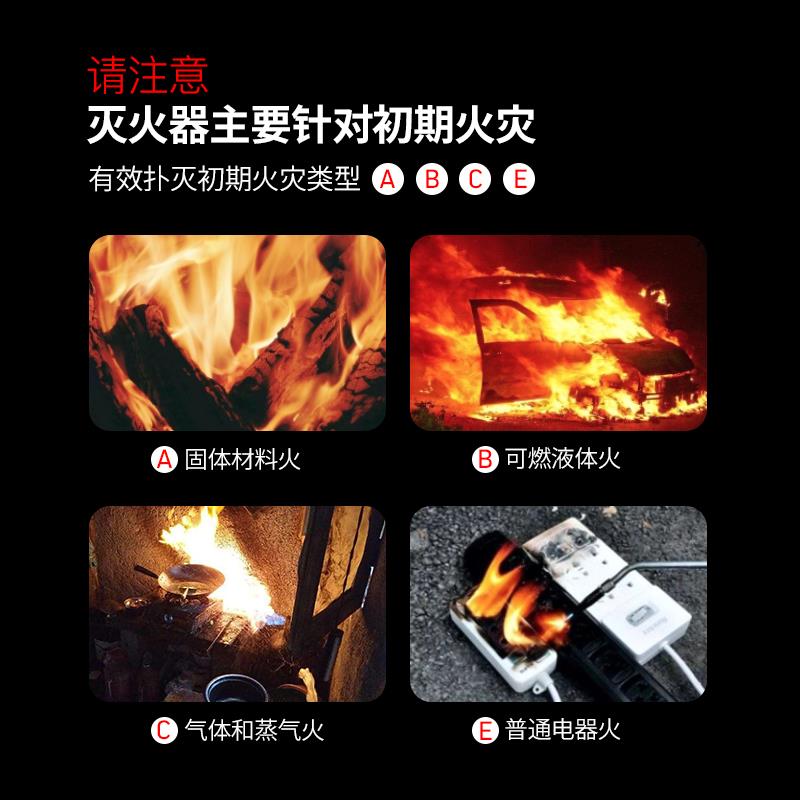 请注意
灭火器主要针对初期火灾
有效扑灭初期火灾类型 A B C E

A 固体材料火

B 可燃液体火

C 气体和蒸气火

E 普通电器火