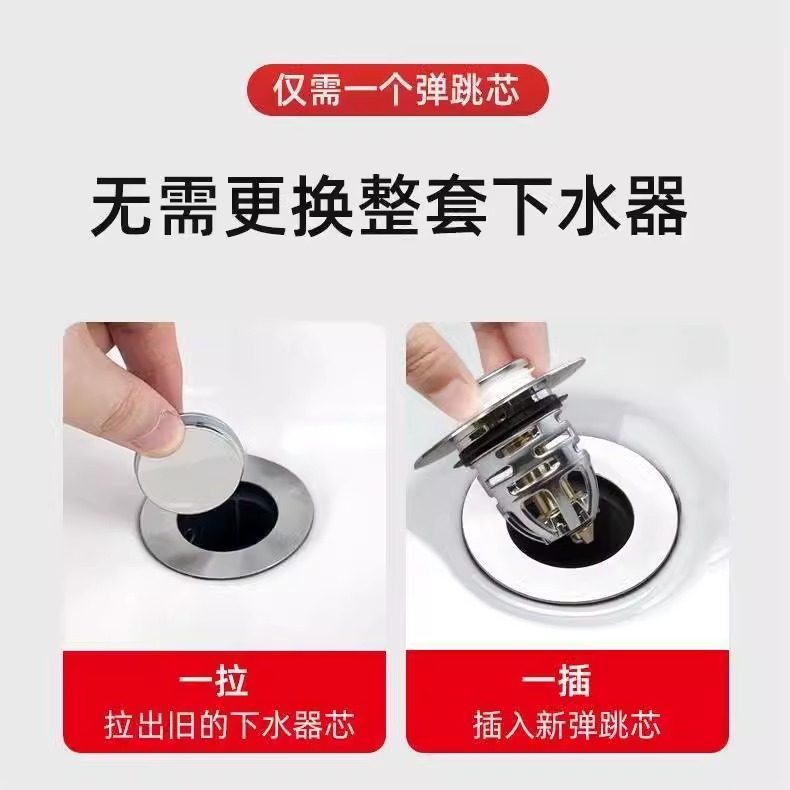 仅需一个弹跳芯

无需更换整套下水器

一拉
拉出旧的下水器芯

一插
插入新弹跳芯