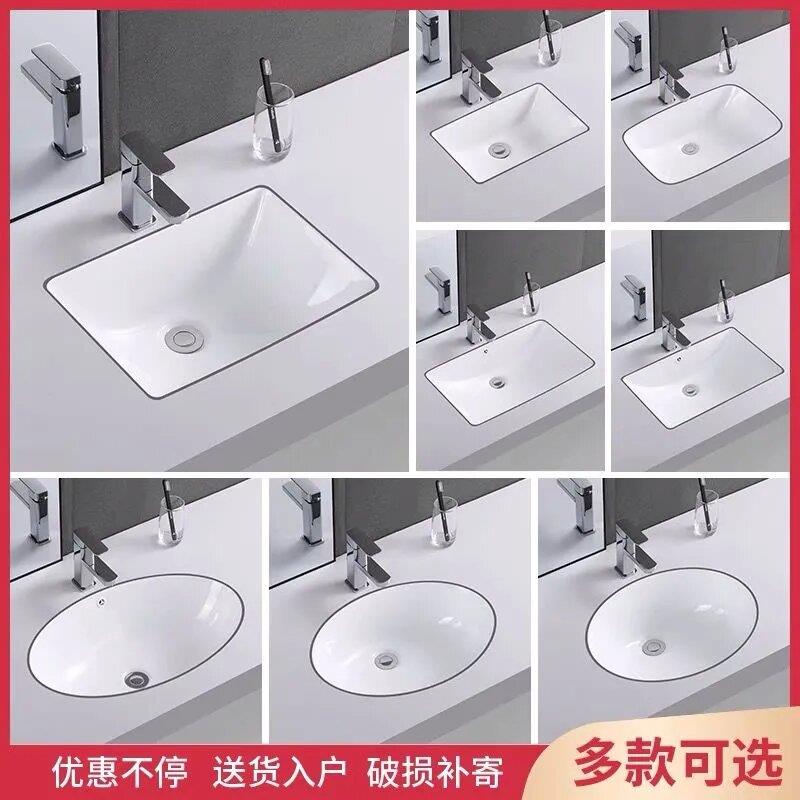 优惠不停 送货入户 破损补寄

多款可选