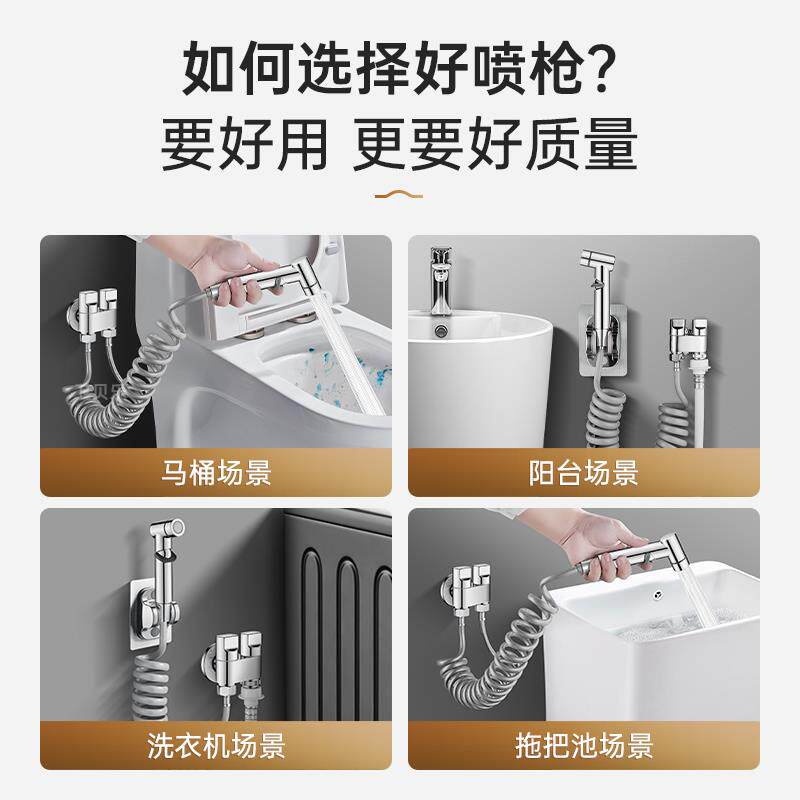 如何选择好喷枪?
要好用 更要好质量

马桶场景

阳台场景

洗衣机场景

拖把池场景