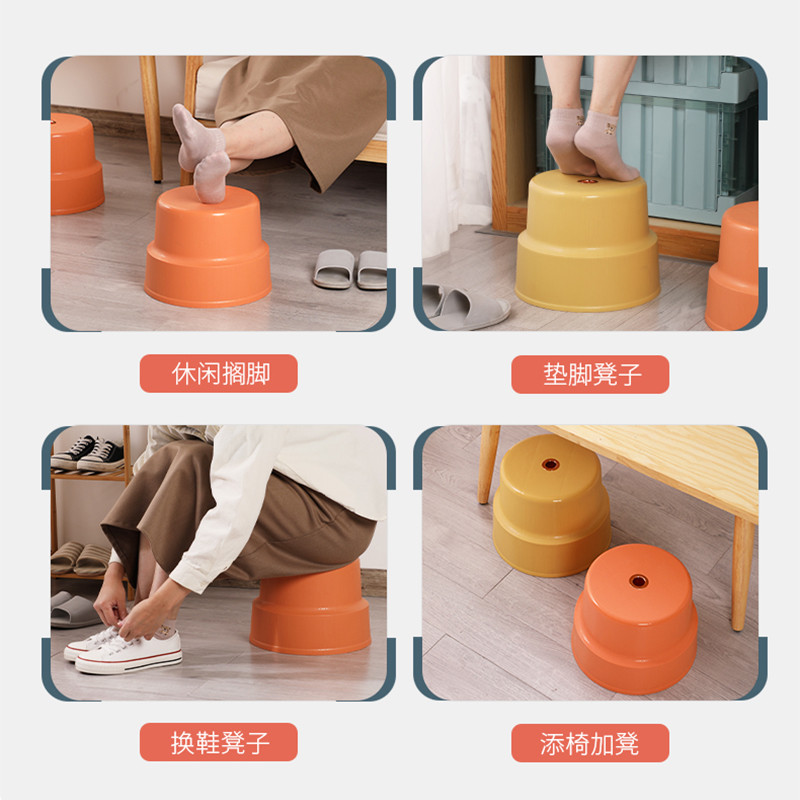 休闲搁脚

垫脚凳子

换鞋凳子

添椅加凳