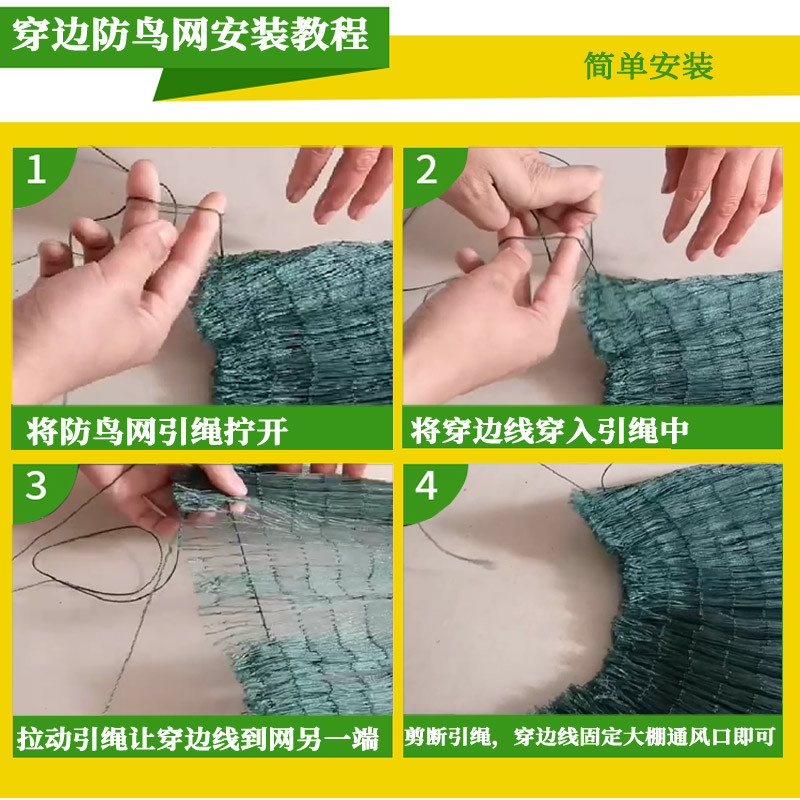 穿边防鸟网安装教程

简单安装

1

将防鸟网引绳拧开

2

将穿边线穿入引绳中

3

拉动引绳让穿边线到网另一端

4

剪断引绳，穿边线固定大棚通风口即可