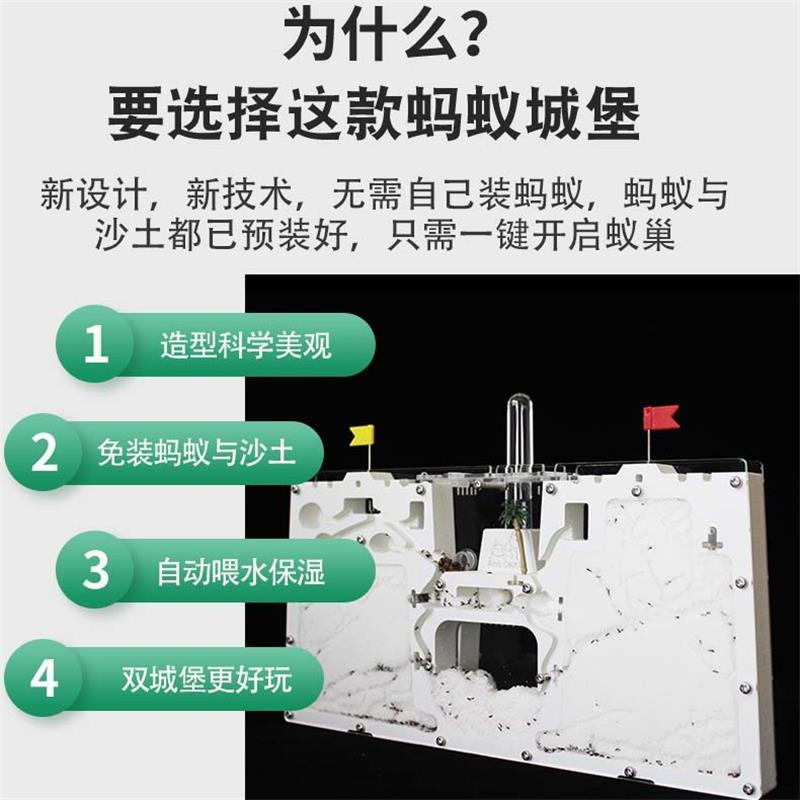 为什么?
要选择这款蚂蚁城堡

新设计，新技术，无需自己装蚂蚁，蚂蚁与沙土都已预装好，只需一键开启蚁巢

1 造型科学美观

2 免装蚂蚁与沙土

3 自动喂水保湿

4 双城堡更好玩