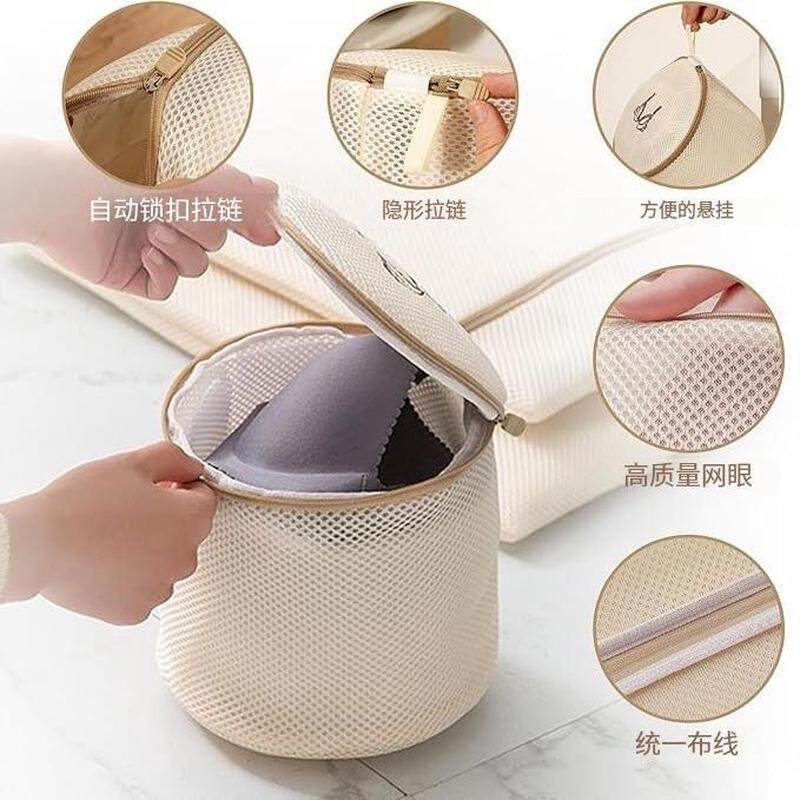 自动锁扣拉链

隐形拉链

方便的悬挂

高质量网眼

统一布线