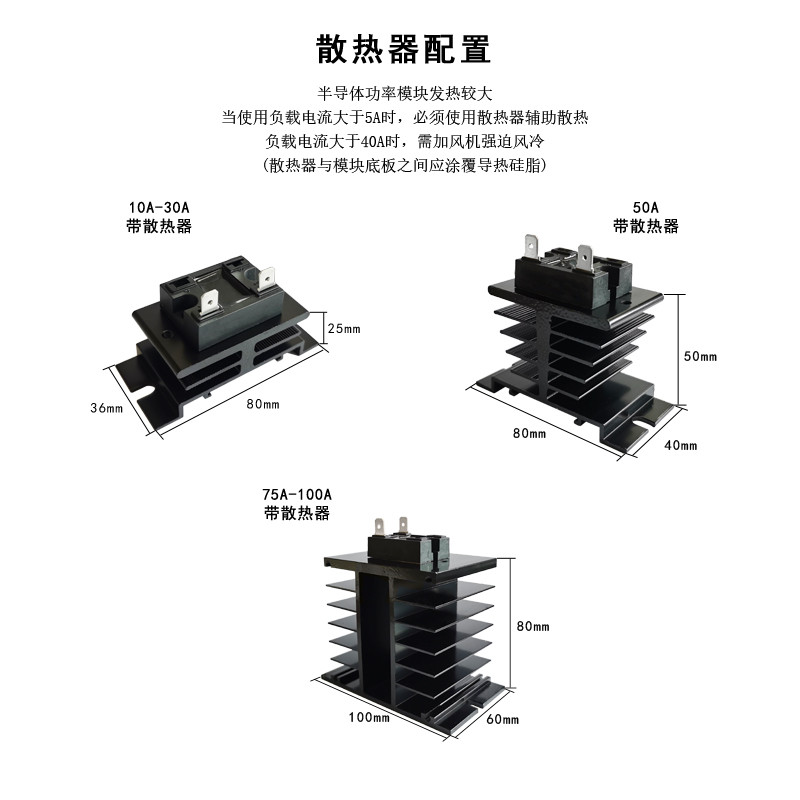 散热器配置

半导体功率模块发热较大
当使用负载电流大于5A时，必须使用散热器辅助散热
负载电流大于40A时，需加风机强迫风冷
(散热器与模块底板之间应涂覆导热硅脂)

10A-30A
带散热器

25mm
36mm
80mm

50A
带散热器

50mm
80mm
40mm

75A-100A
带散热器

80mm
100mm
60mm