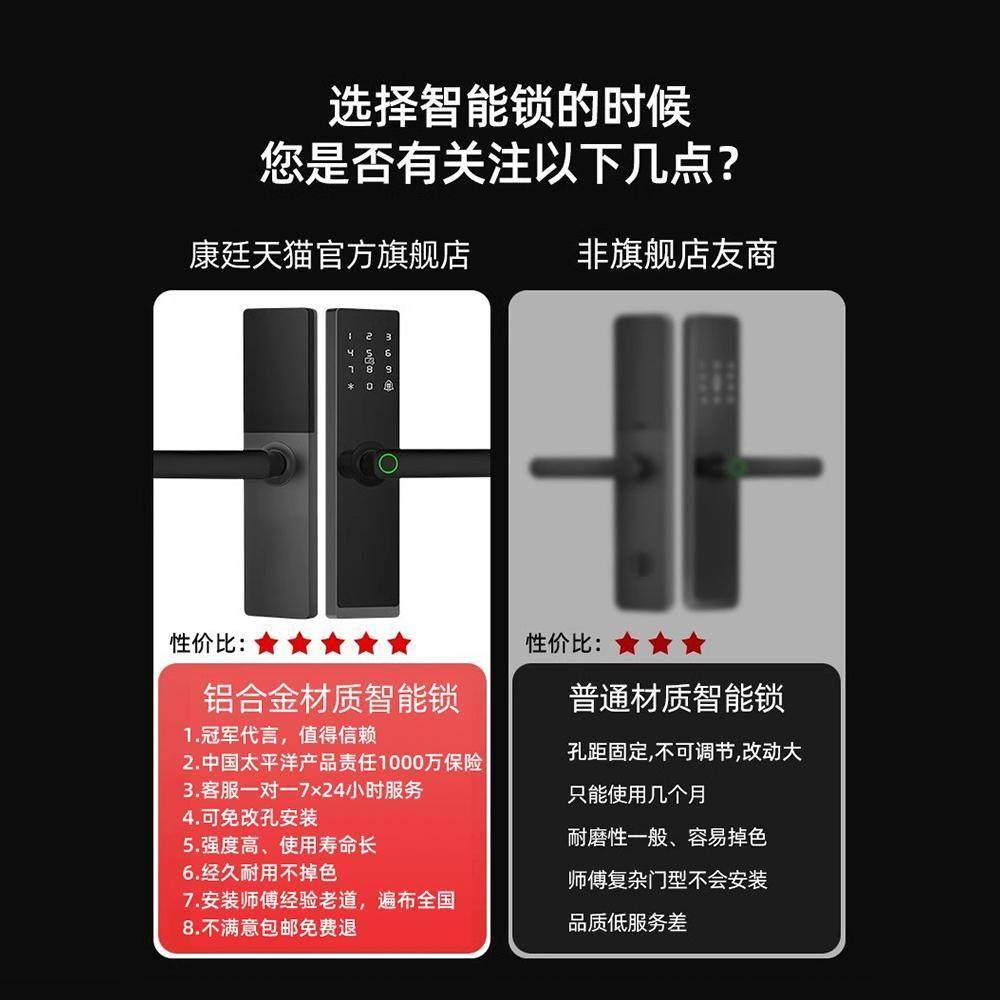 选择智能锁的时候
您是否有关注以下几点？

康廷天猫官方旗舰店

1 2 3
4 5 6
7 8 9
* 0

性价比：

铝合金材质智能锁

1.冠军代言，值得信赖
2.中国太平洋产品责任1000万保险
3.客服一对一7×24小时服务
4.可免改孔安装
5.强度高、使用寿命长
6.经久耐用不掉色
7.安装师傅经验老道，遍布全国
8.不满意包邮免费退

非旗舰店友商

性价比：

普通材质智能锁

孔距固定,不可调节,改动大
只能使用几个月
耐磨性一般、容易掉色
师傅复杂门型不会安装
品质低服务差