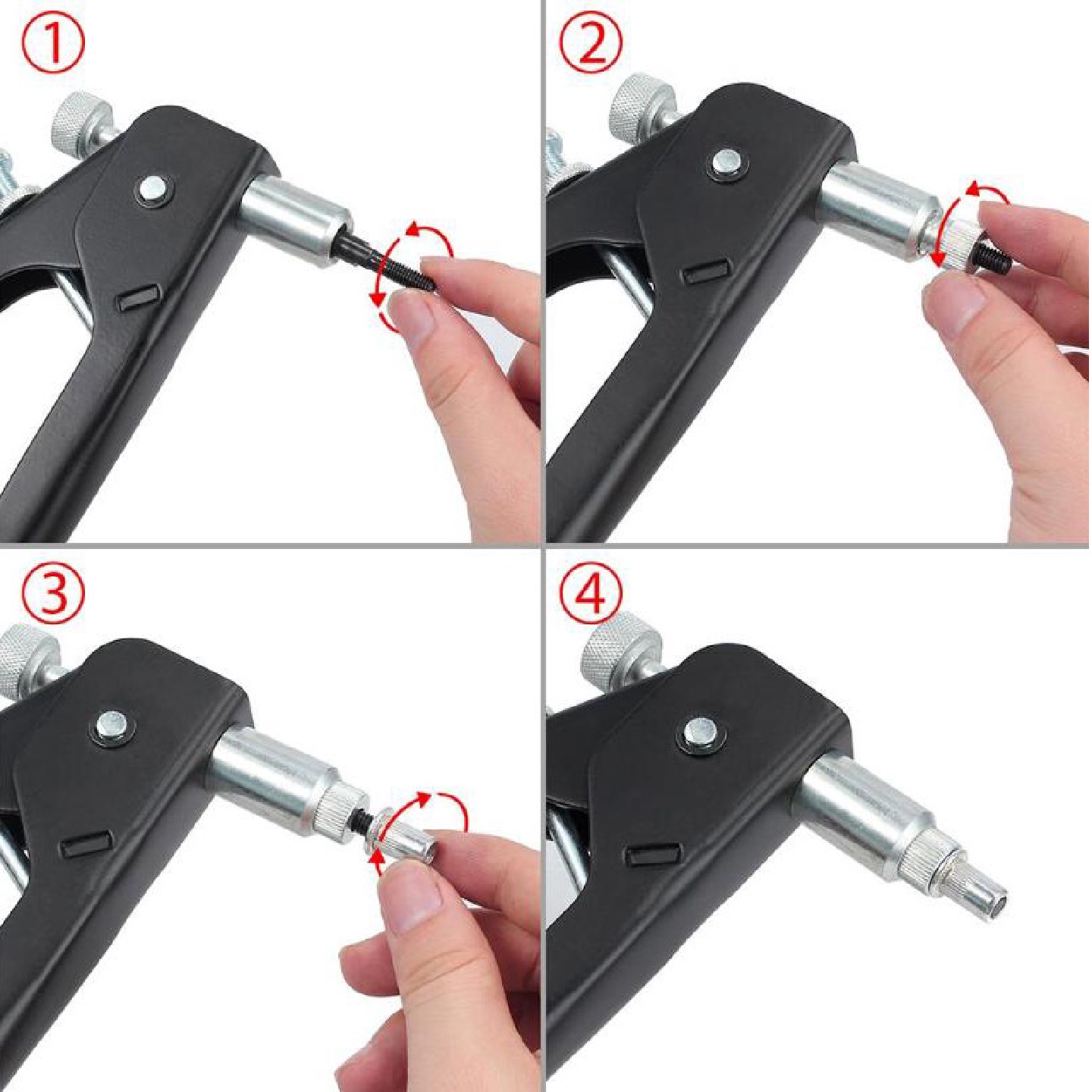 ①

②

③

④