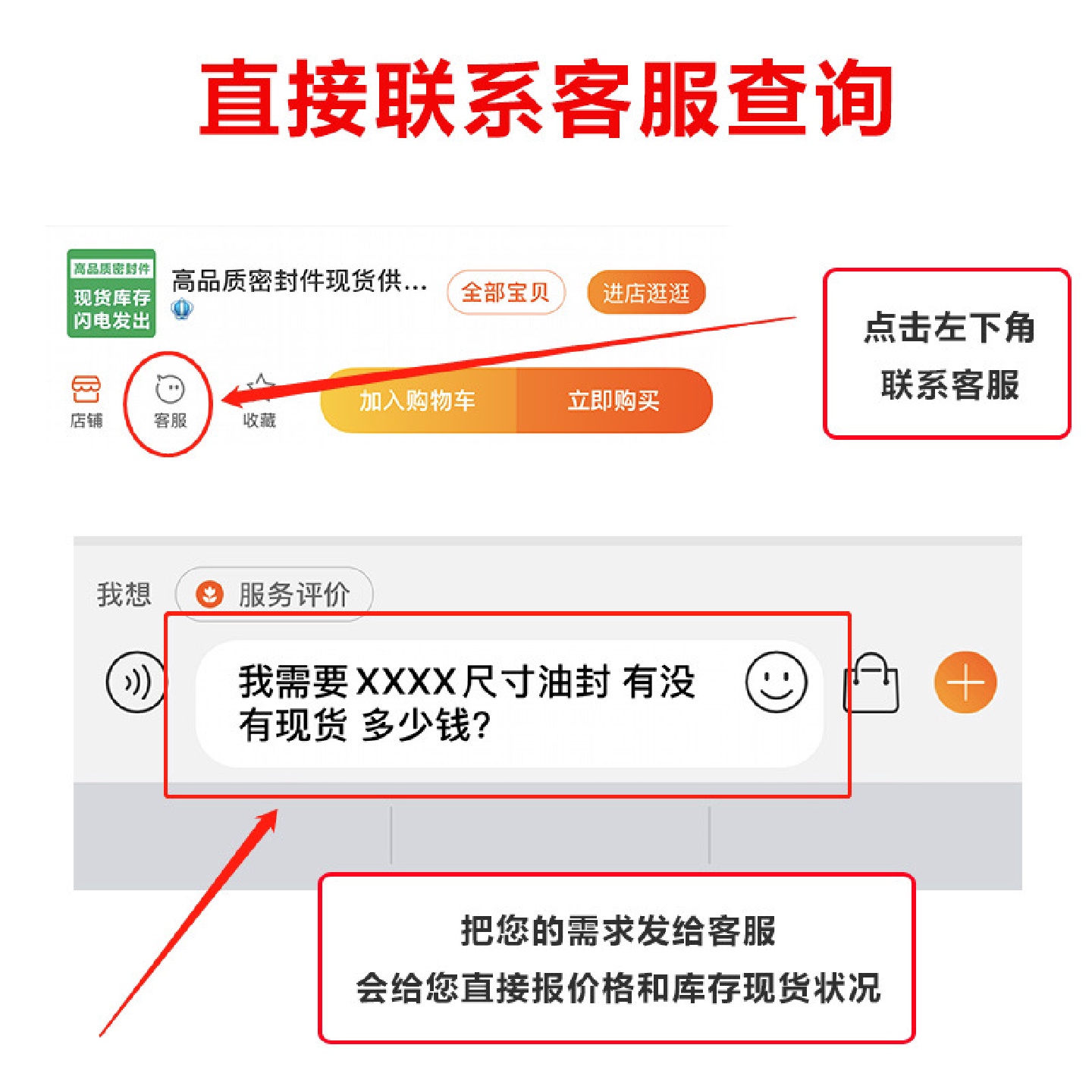 直接联系客服查询

高品质密封件
现货库存
闪电发出

高品质密封件现货供...

全部宝贝

进店逛逛

点击左下角
联系客服

店铺

客服

收藏

加入购物车

立即购买

我想

服务评价

我需要XXXX尺寸油封 有没有现货 多少钱?

把您的需求发给客服
会给您直接报价格和库存现货状况