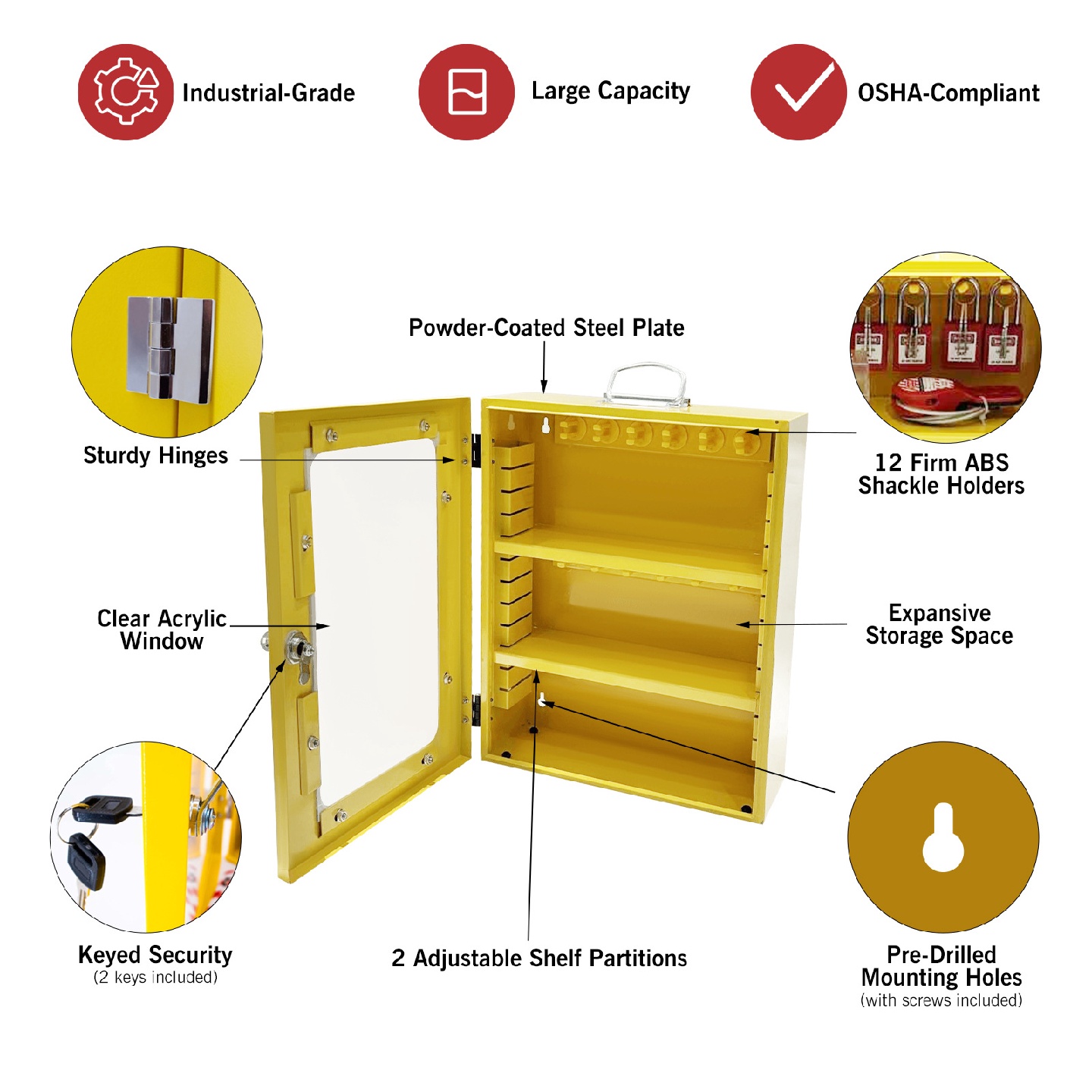 Industrial-Grade

Large Capacity

OSHA-Compliant

Powder-Coated Steel Plate

Sturdy Hinges

12 Firm ABS Shackle Holders

Clear Acrylic Window

Expansive Storage Space

Keyed Security
(2 keys included)

2 Adjustable Shelf Partitions

Pre-Drilled Mounting Holes
(with screws included)