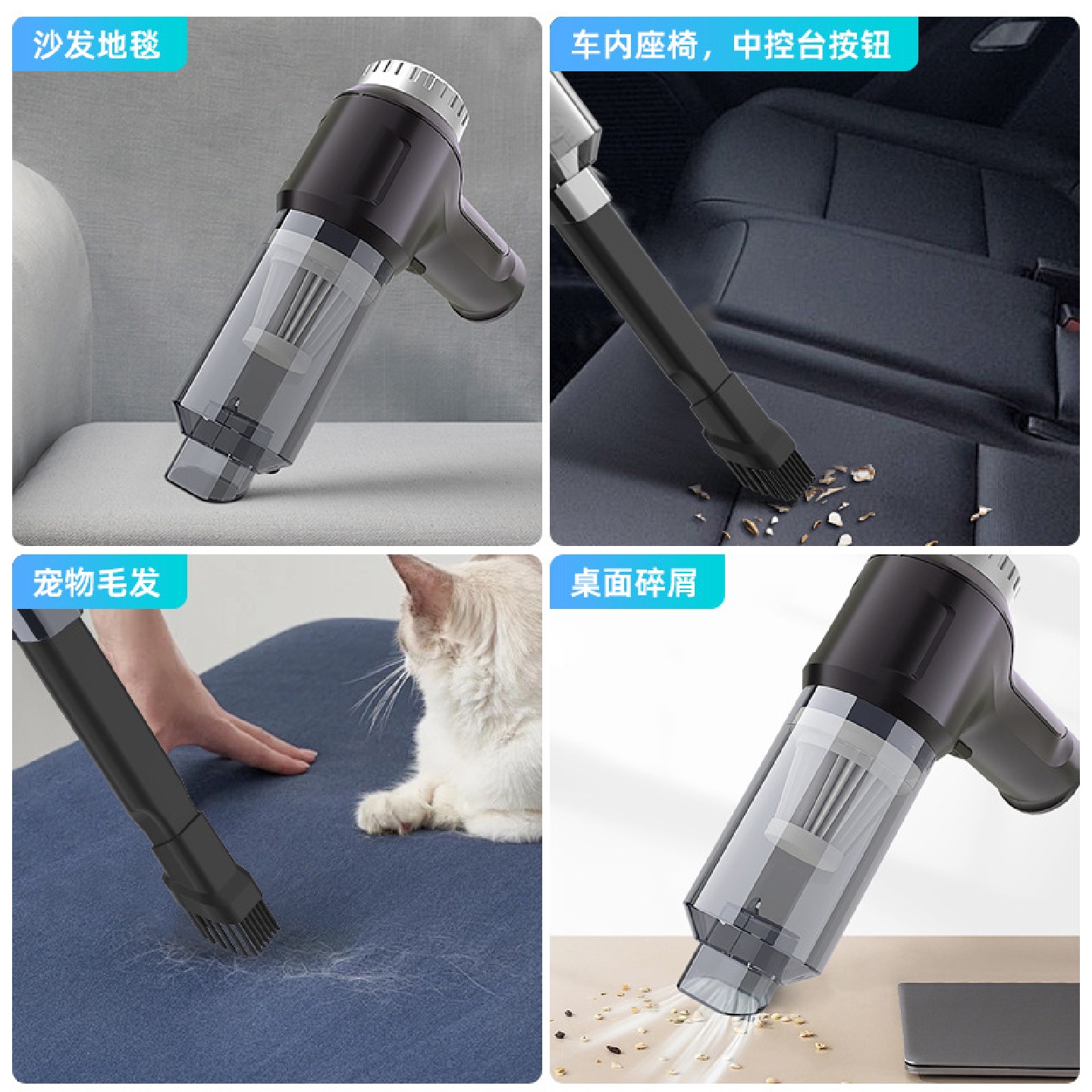 沙发地毯

车内座椅，中控台按钮

宠物毛发

桌面碎屑