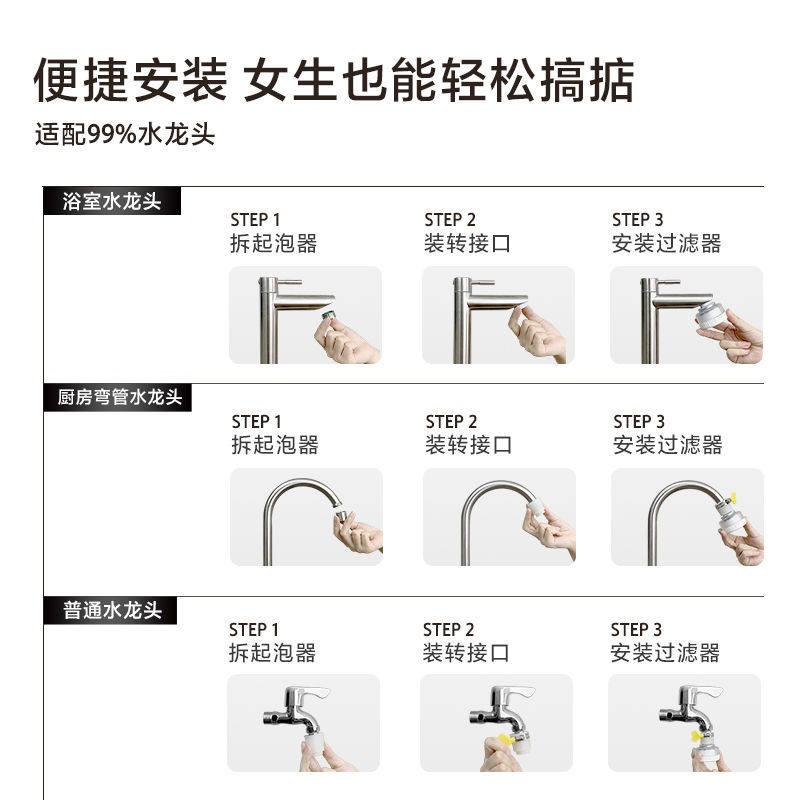 便捷安装 女生也能轻松搞掂
适配99%水龙头

浴室水龙头

STEP 1
拆起泡器

STEP 2
装转接口

STEP 3
安装过滤器

厨房弯管水龙头

STEP 1
拆起泡器

STEP 2
装转接口

STEP 3
安装过滤器

普通水龙头

STEP 1
拆起泡器

STEP 2
装转接口

STEP 3
安装过滤器