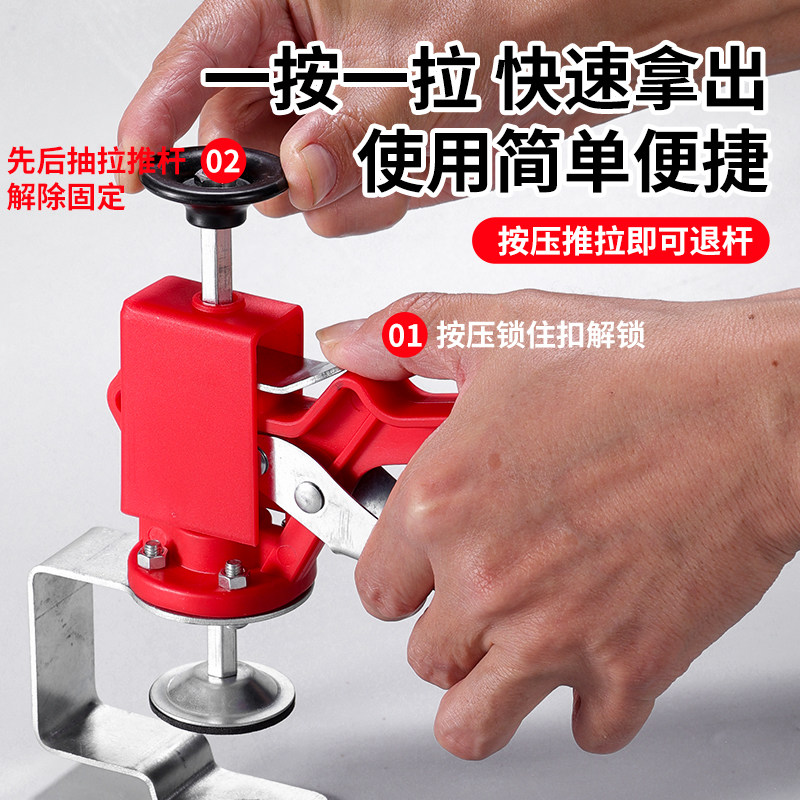 一按一拉 快速拿出
使用简单便捷

先后抽拉推杆 02
解除固定

按压推拉即可退杆

01 按压锁住扣解锁