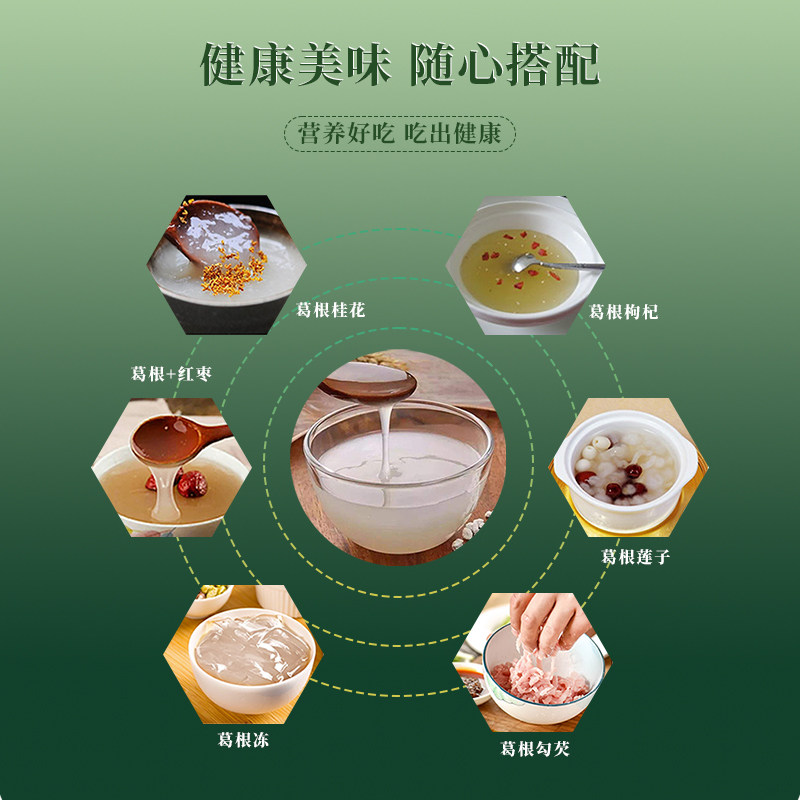 健康美味 随心搭配

营养好吃 吃出健康

葛根桂花

葛根枸杞

葛根+红枣

葛根莲子

葛根冻

葛根勾芡