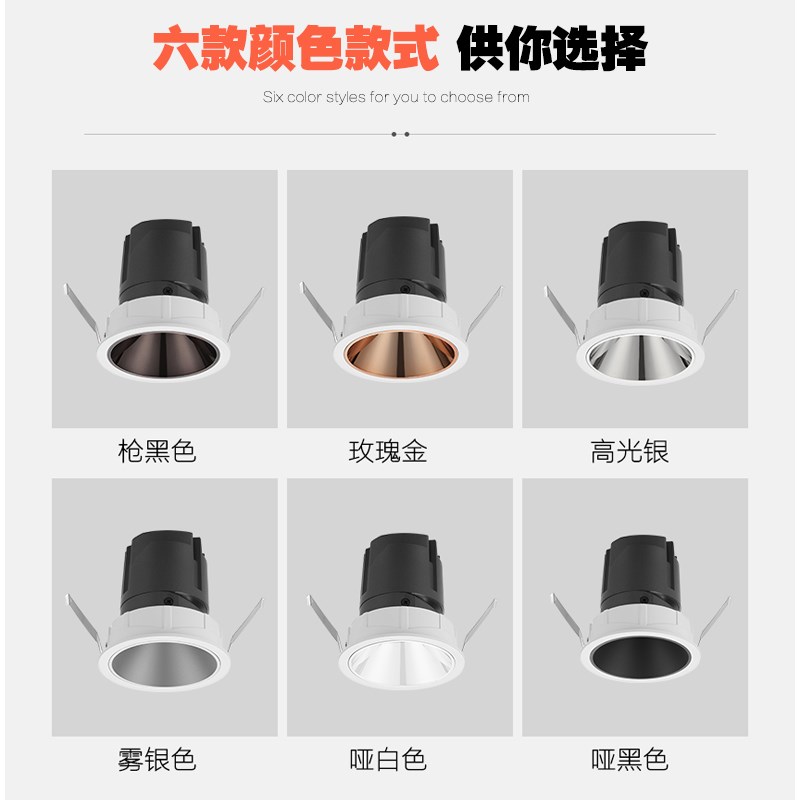 六款颜色款式 供你选择

Six color styles for you to choose from

枪黑色

玫瑰金

高光银

雾银色

哑白色

哑黑色