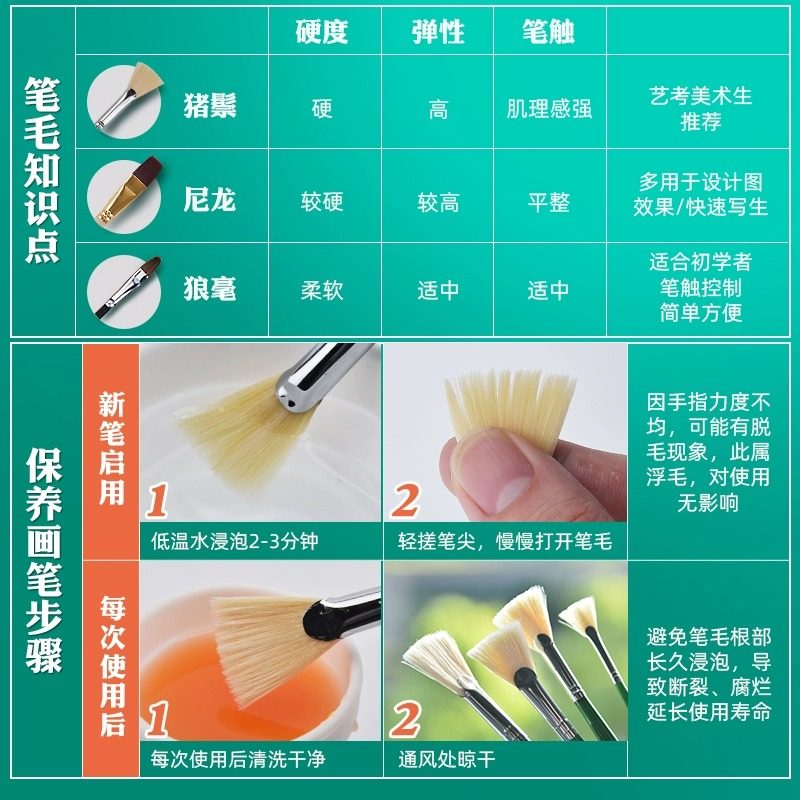 笔毛知识点

| | 硬度 | 弹性 | 笔触 | |
|---|---|---|---|---|
| 猪鬃 | 硬 | 高 | 肌理感强 | 艺考美术生推荐 |
| 尼龙 | 较硬 | 较高 | 平整 | 多用于设计图效果/快速写生 |
| 狼毫 | 柔软 | 适中 | 适中 | 适合初学者笔触控制简单方便 |

保养画笔步骤

新笔启用

1 低温水浸泡2-3分钟

2 轻搓笔尖，慢慢打开笔毛

因手指力度不均，可能有脱毛现象，此属浮毛，对使用无影响

每次使用后

1 每次使用后清洗干净

2 通风处晾干

避免笔毛根部长久浸泡，导致断裂、腐烂延长使用寿命