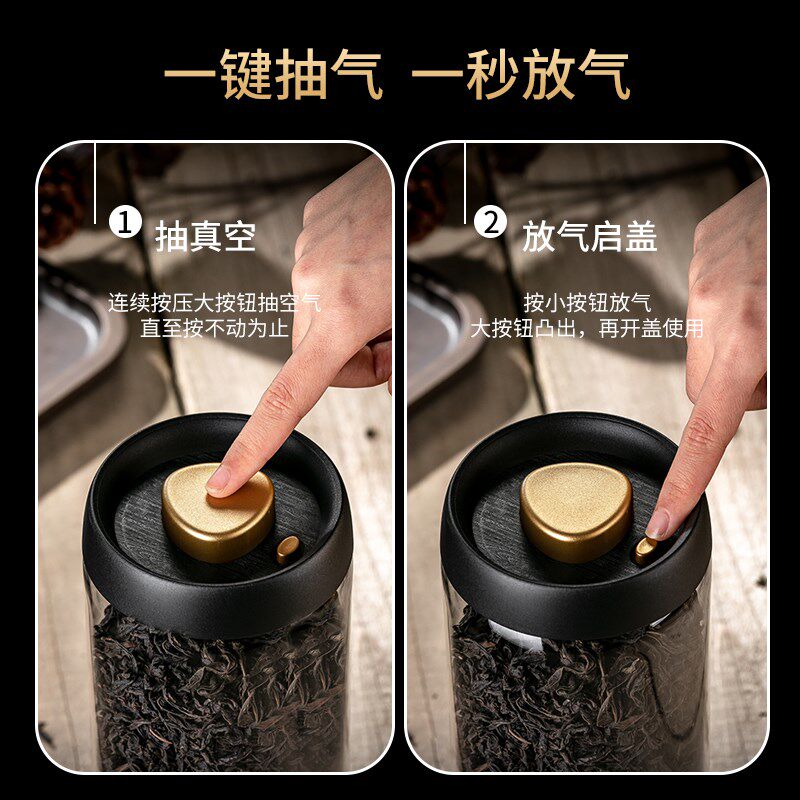 一键抽气 一秒放气

1 抽真空

连续按压大按钮抽空气
直至按不动为止

2 放气启盖

按小按钮放气
大按钮凸出，再开盖使用