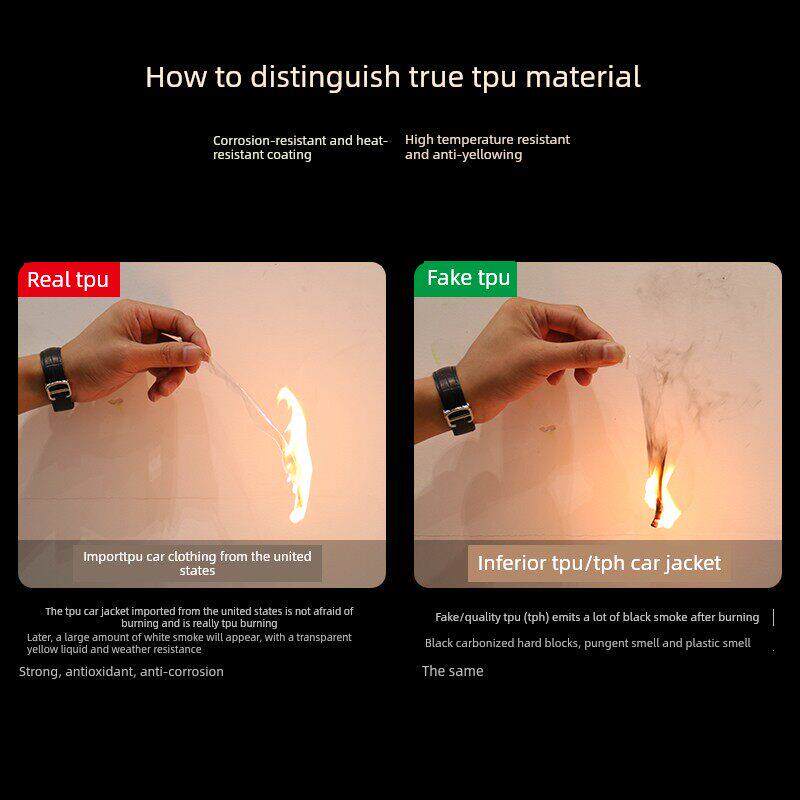 How to distinguish true tpu material

Corrosion-resistant and heat-resistant coating

High temperature resistant and anti-yellowing

Real tpu

Importtpu car clothing from the united states

The tpu car jacket imported from the united states is not afraid of burning and is really tpu burning

Later, a large amount of white smoke will appear, with a transparent yellow liquid and weather resistance

Strong, antioxidant, anti-corrosion

Fake tpu

Inferior tpu/tph car jacket

Fake/quality tpu (tph) emits a lot of black smoke after burning

Black carbonized hard blocks, pungent smell and plastic smell

The same