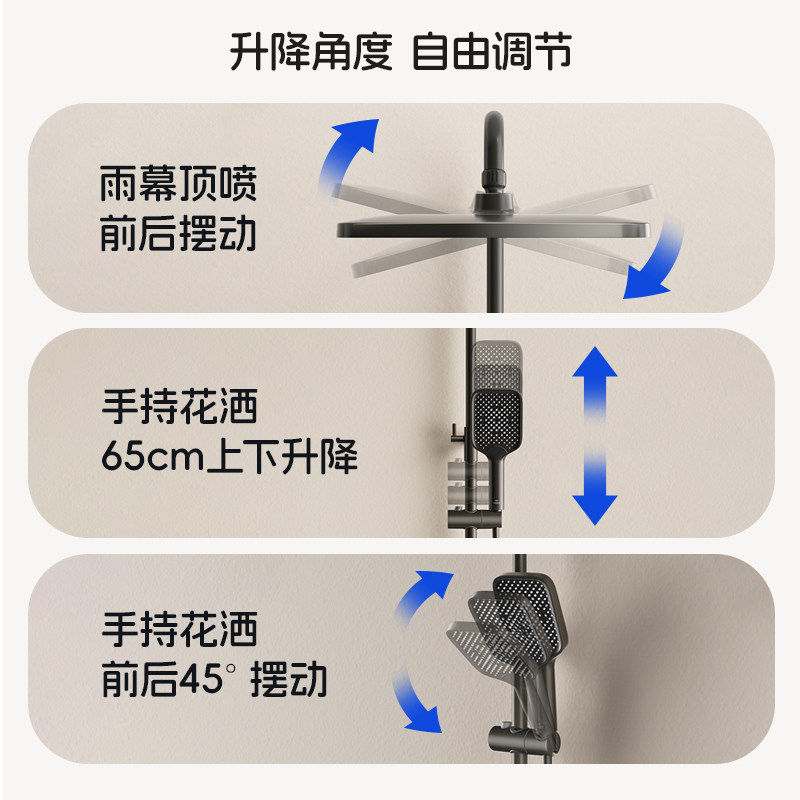 升降角度 自由调节

雨幕顶喷
前后摆动

手持花洒
65cm上下升降

手持花洒
前后45° 摆动