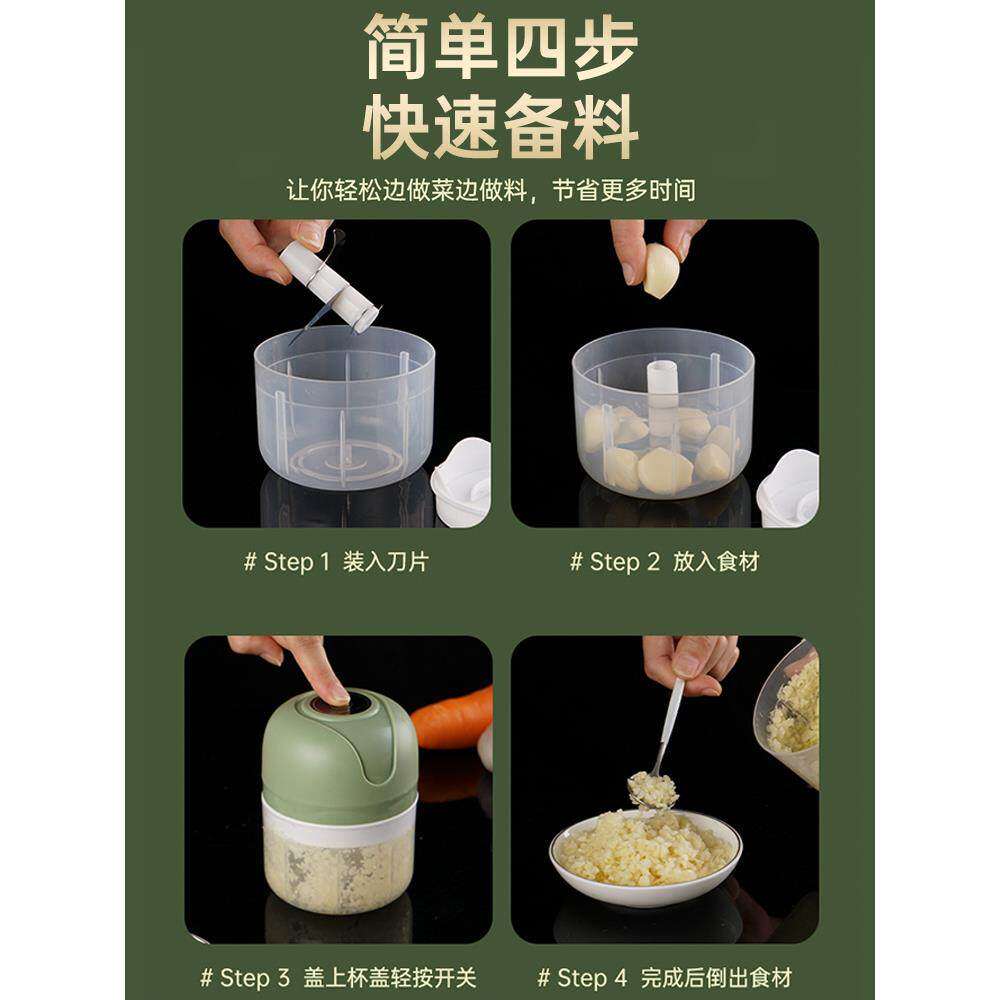 简单四步
快速备料

让你轻松边做菜边做料，节省更多时间

# Step 1 装入刀片

# Step 2 放入食材

# Step 3 盖上杯盖轻按开关

# Step 4 完成后倒出食材