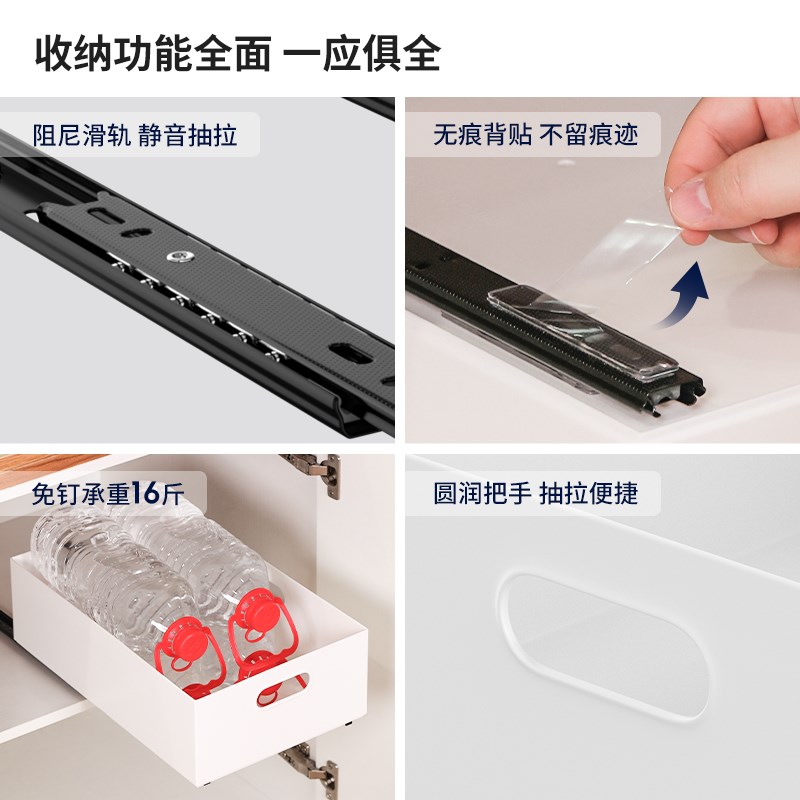 收纳功能全面 一应俱全

阻尼滑轨 静音抽拉

无痕背贴 不留痕迹

免钉承重16斤

圆润把手 抽拉便捷