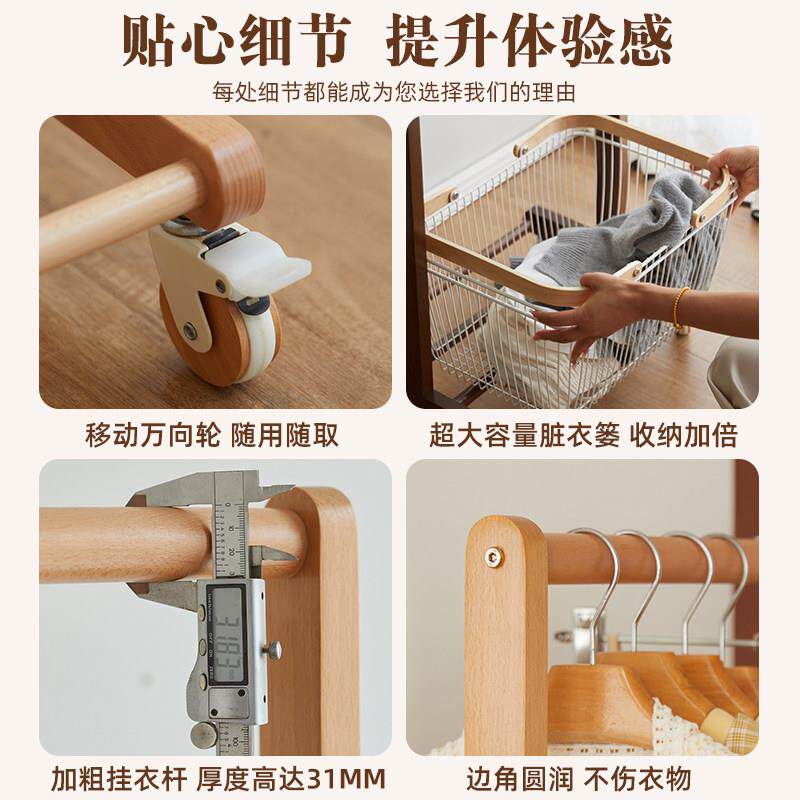 贴心细节 提升体验感

每处细节都能成为您选择我们的理由

移动万向轮 随用随取

超大容量脏衣篓 收纳加倍

31.83

加粗挂衣杆 厚度高达31MM

边角圆润 不伤衣物