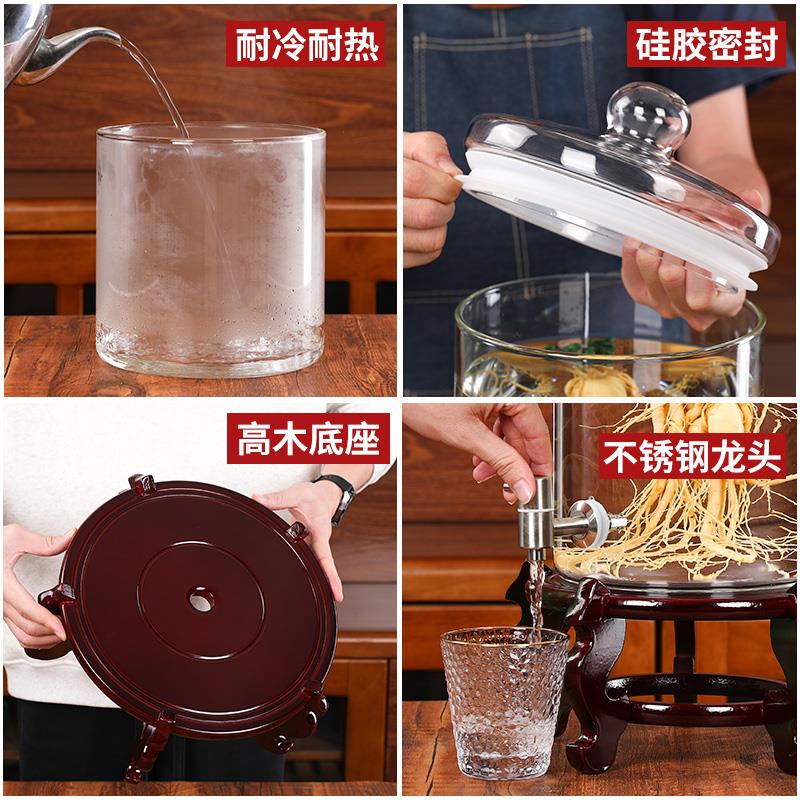 耐冷耐热

硅胶密封

高木底座

不锈钢龙头