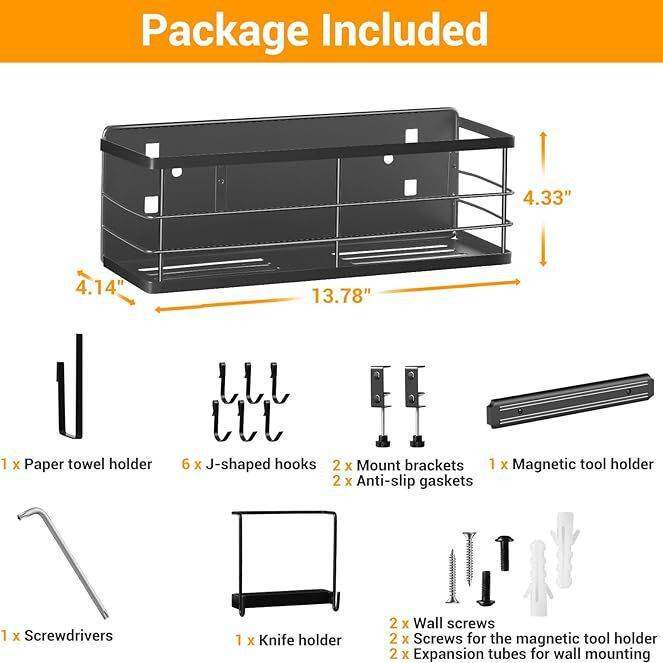 Package Included

4.33"

4.14"

13.78"

1 x Paper towel holder

6 x J-shaped hooks

2 x Mount brackets
2 x Anti-slip gaskets

1 x Magnetic tool holder

1 x Screwdrivers

1 x Knife holder

2 x Wall screws
2 x Screws for the magnetic tool holder
2 x Expansion tubes for wall mounting