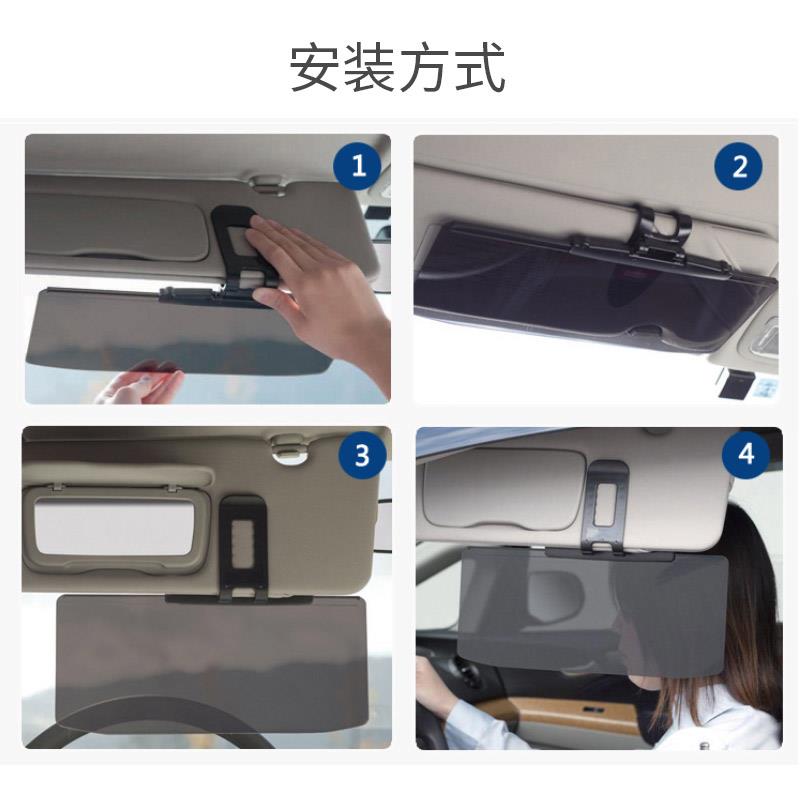 安装方式

1

2

3

4