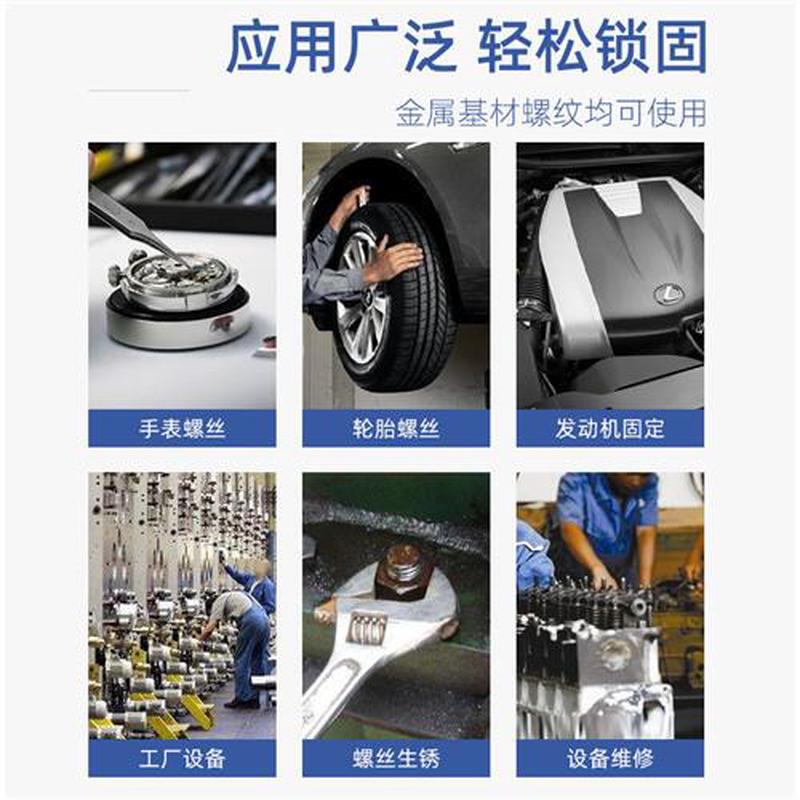 应用广泛 轻松锁固

金属基材螺纹均可使用

手表螺丝

轮胎螺丝

发动机固定

工厂设备

螺丝生锈

设备维修