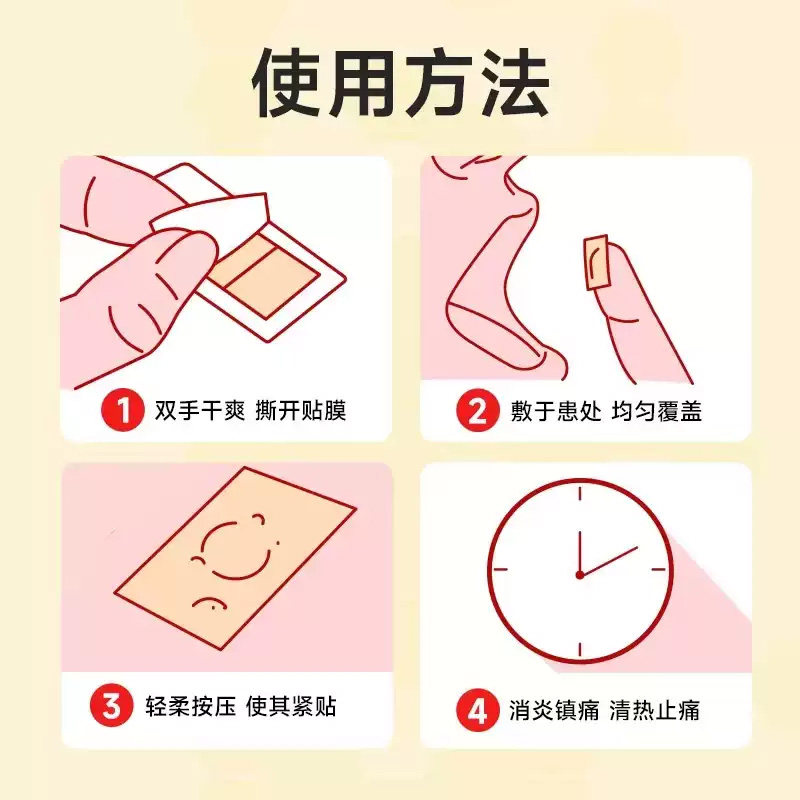 使用方法

1 双手干爽 撕开贴膜

2 敷于患处 均匀覆盖

3 轻柔按压 使其紧贴

4 消炎镇痛 清热止痛